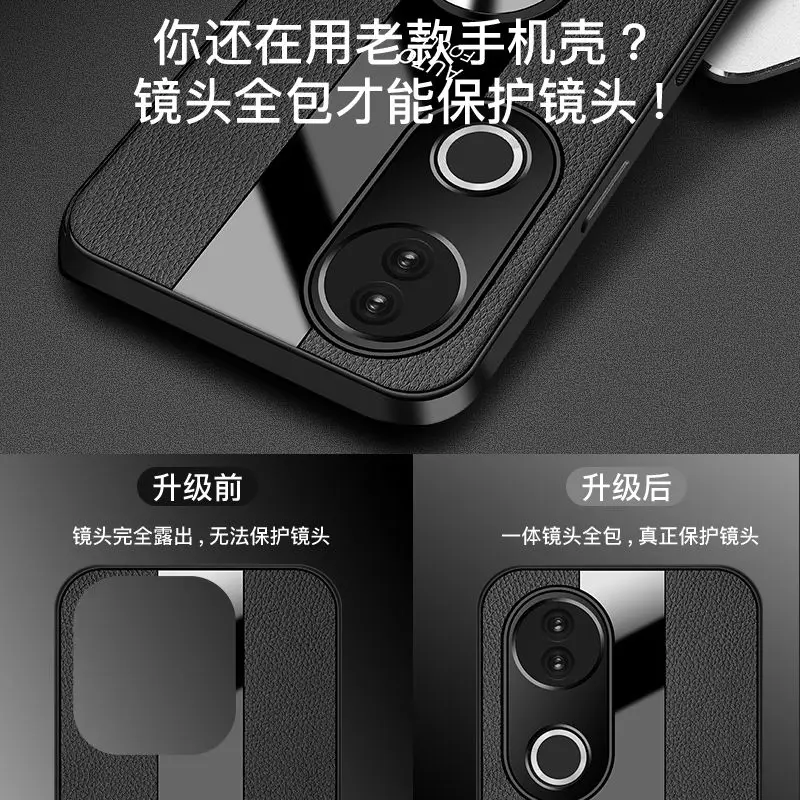 你还在用老款手机壳？
镜头全包才能保护镜头！

升级前
镜头完全露出，无法保护镜头

升级后
一体镜头全包，真正保护镜头