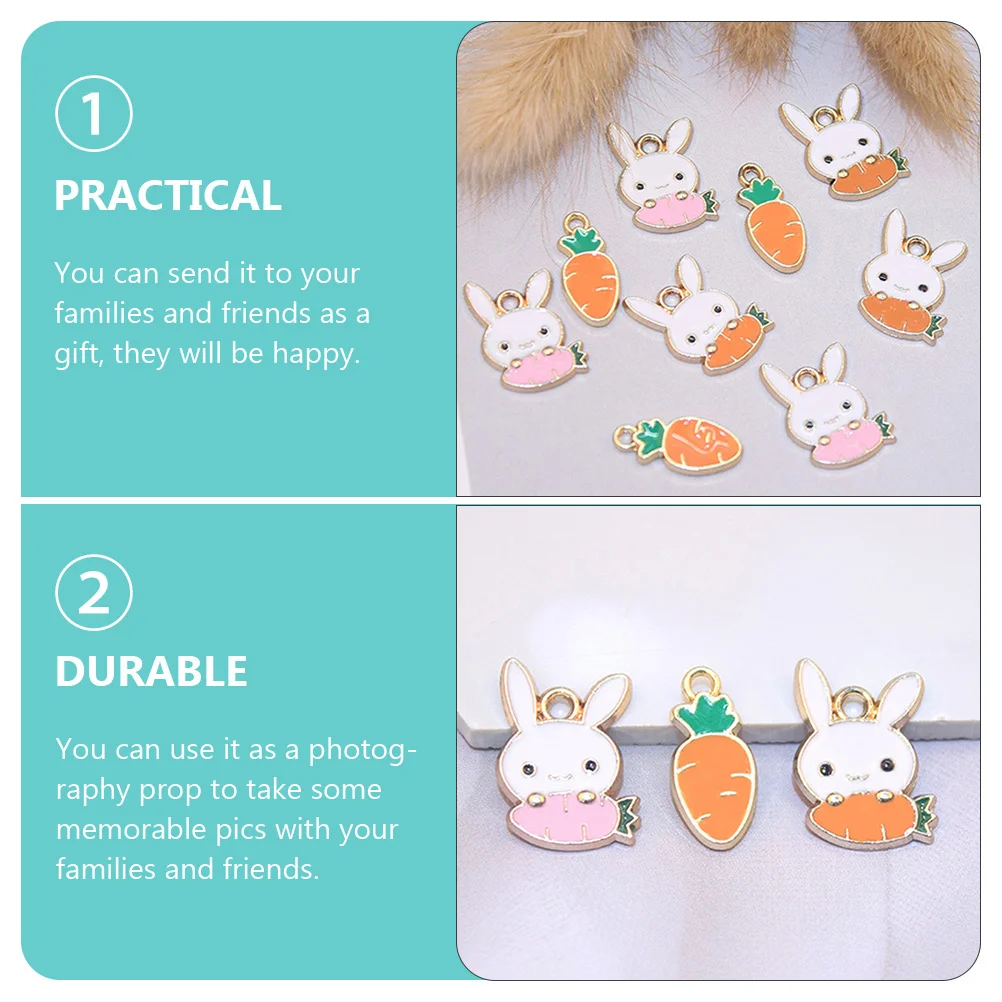 ①

PRACTICAL

You can send it to your families and friends as a gift, they will be happy.

②

DURABLE

You can use it as a photography prop to take some memorable pics with your families and friends.