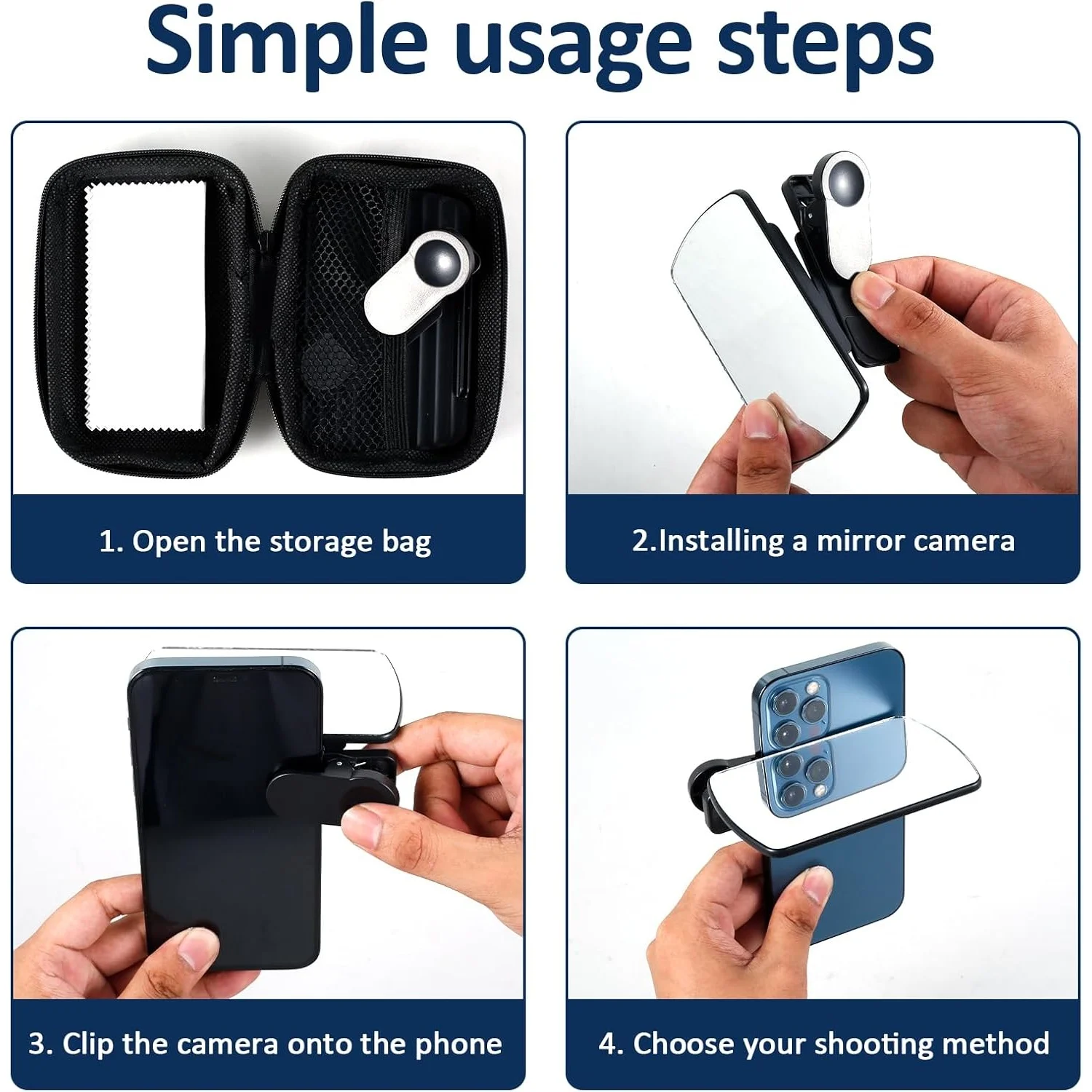 Simple usage steps

1. Open the storage bag

2.Installing a mirror camera

3. Clip the camera onto the phone

4. Choose your shooting method