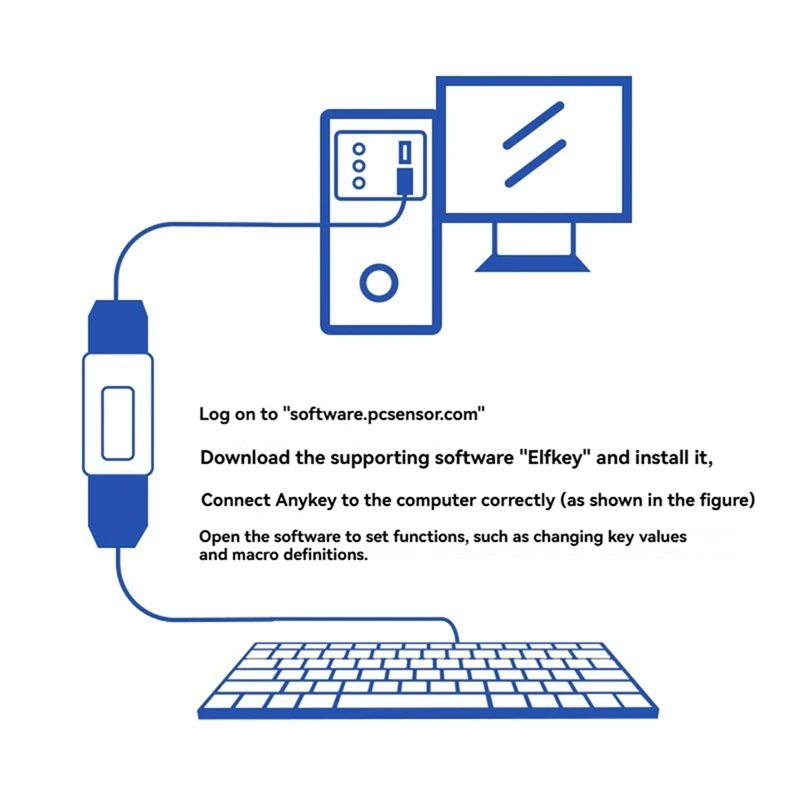 Log on to "software.pcsensor.com"

Download the supporting software "Elfkey" and install it,

Connect Anykey to the computer correctly (as shown in the figure)

Open the software to set functions, such as changing key values and macro definitions.