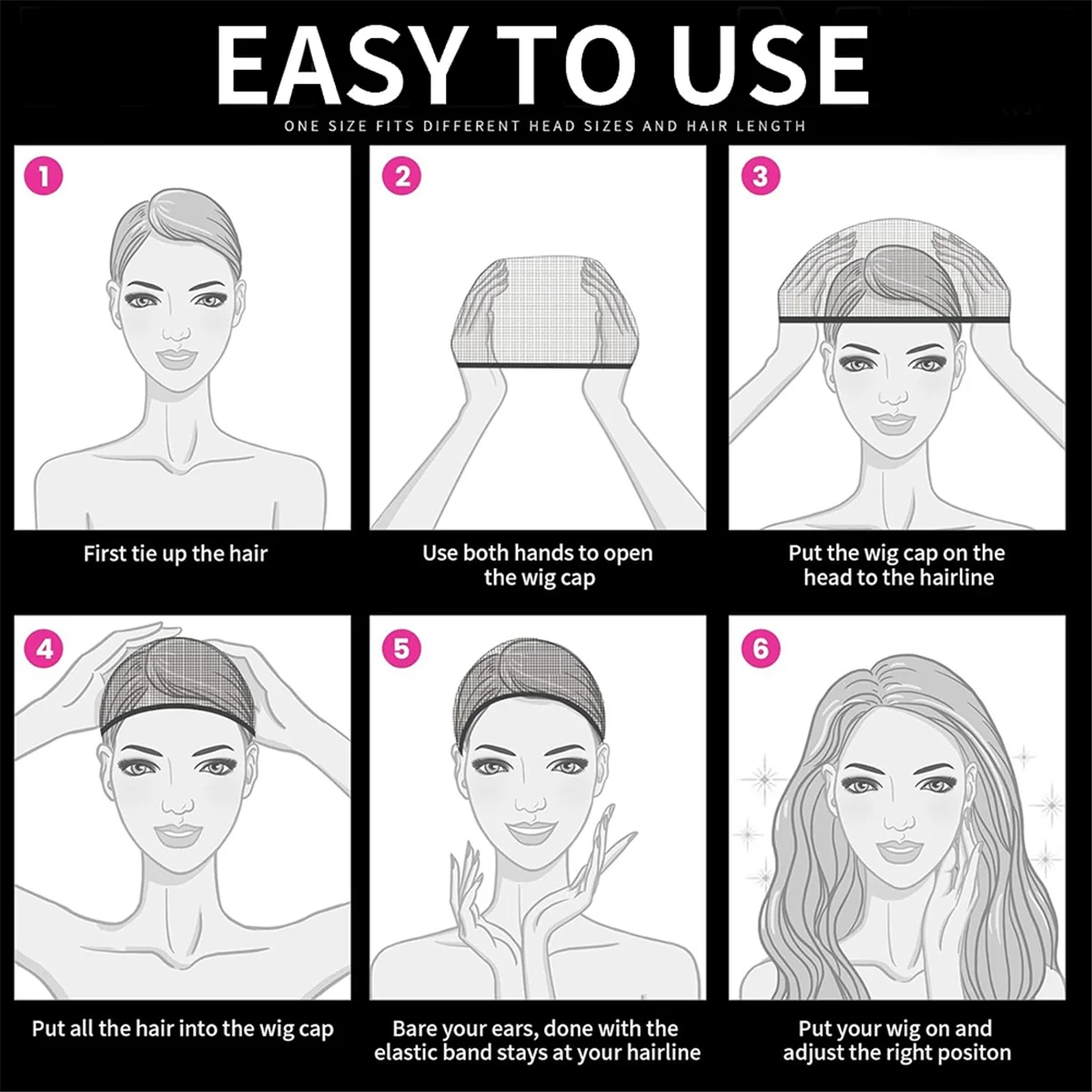 EASY TO USE

ONE SIZE FITS DIFFERENT HEAD SIZES AND HAIR LENGTH

1

First tie up the hair

2

Use both hands to open the wig cap

3

Put the wig cap on the head to the hairline

4

Put all the hair into the wig cap

5

Bare your ears, done with the elastic band stays at your hairline

6

Put your wig on and adjust the right positon