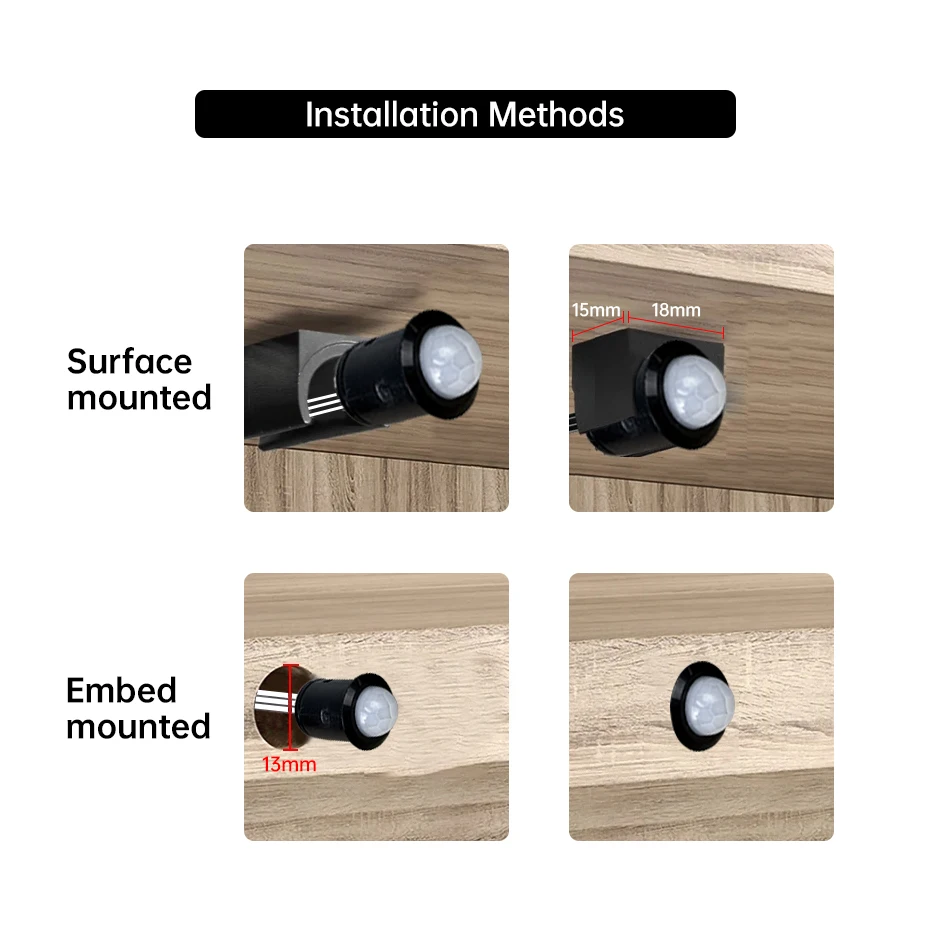 Installation Methods

Surface mounted

15mm 18mm

Embed mounted

13mm