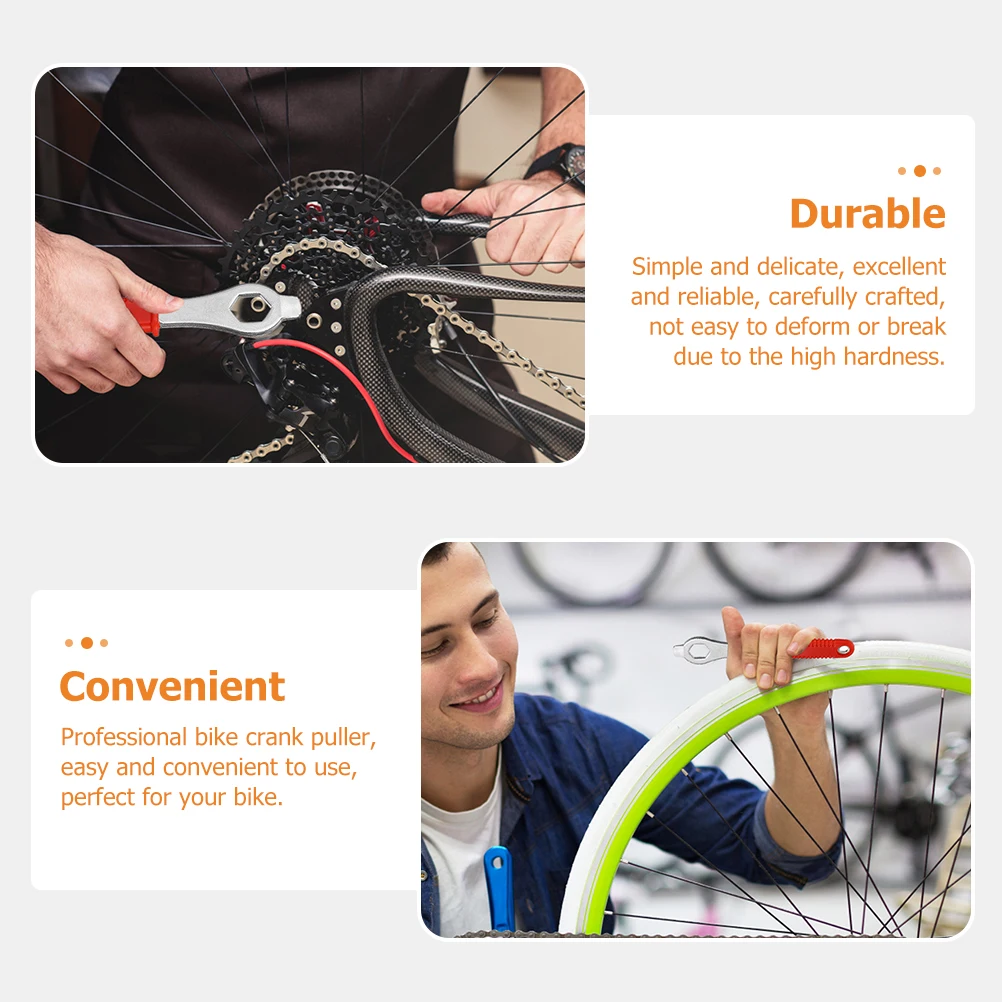 Durable

Simple and delicate, excellent and reliable, carefully crafted, not easy to deform or break due to the high hardness.

Convenient

Professional bike crank puller, easy and convenient to use, perfect for your bike.