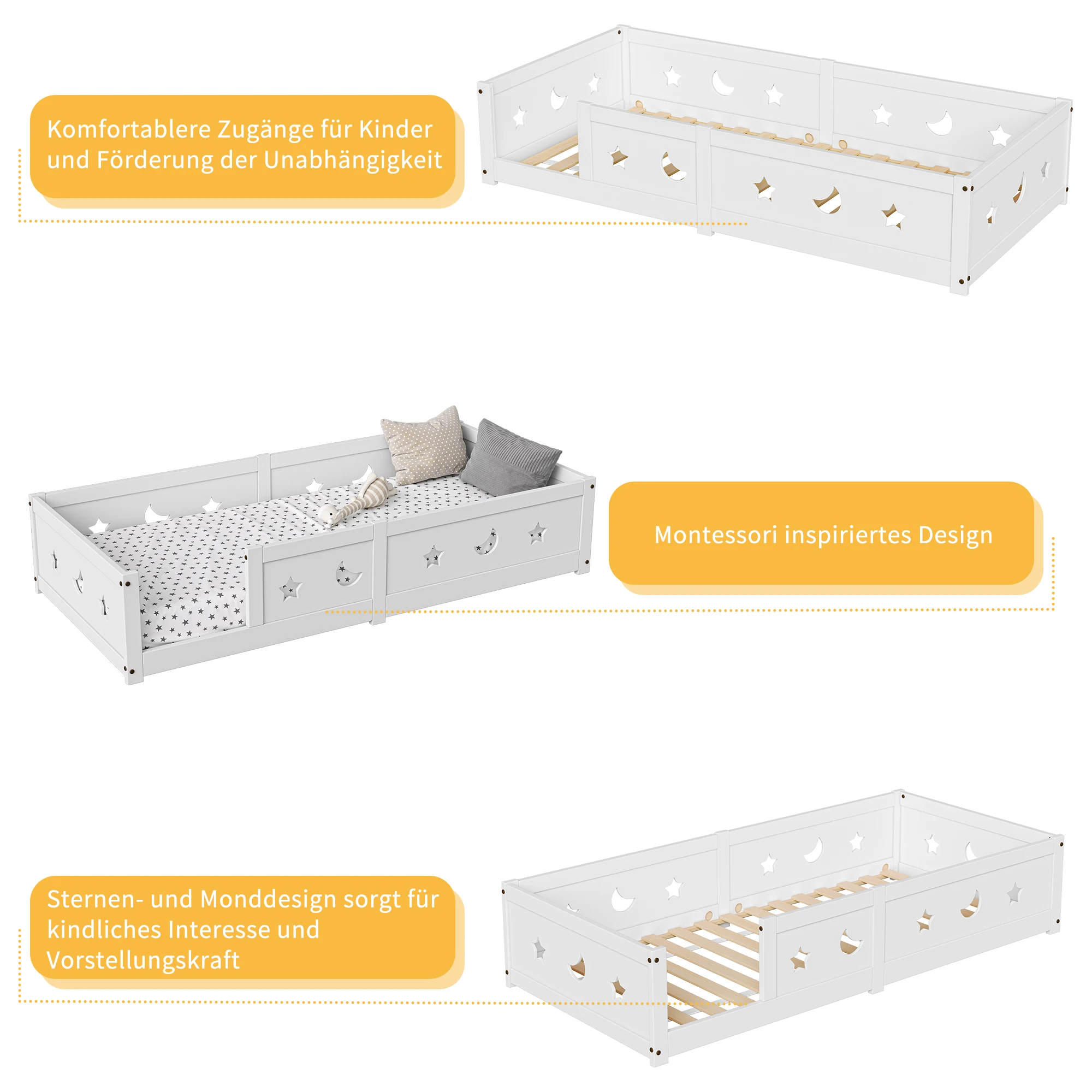 Komfortablere Zugänge für Kinder und Förderung der Unabhängigkeit

Montessori inspiriertes Design

Sternen- und Monddesign sorgt für kindliches Interesse und Vorstellungskraft