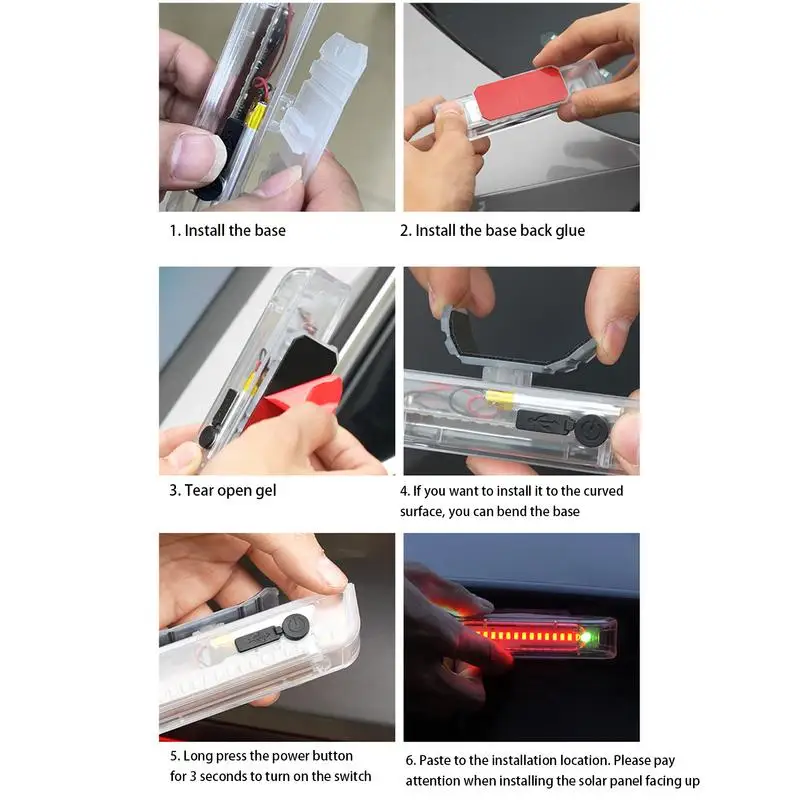 1. Install the base

2. Install the base back glue

3. Tear open gel

4. If you want to install it to the curved surface, you can bend the base

5. Long press the power button for 3 seconds to turn on the switch

6. Paste to the installation location. Please pay attention when installing the solar panel facing up