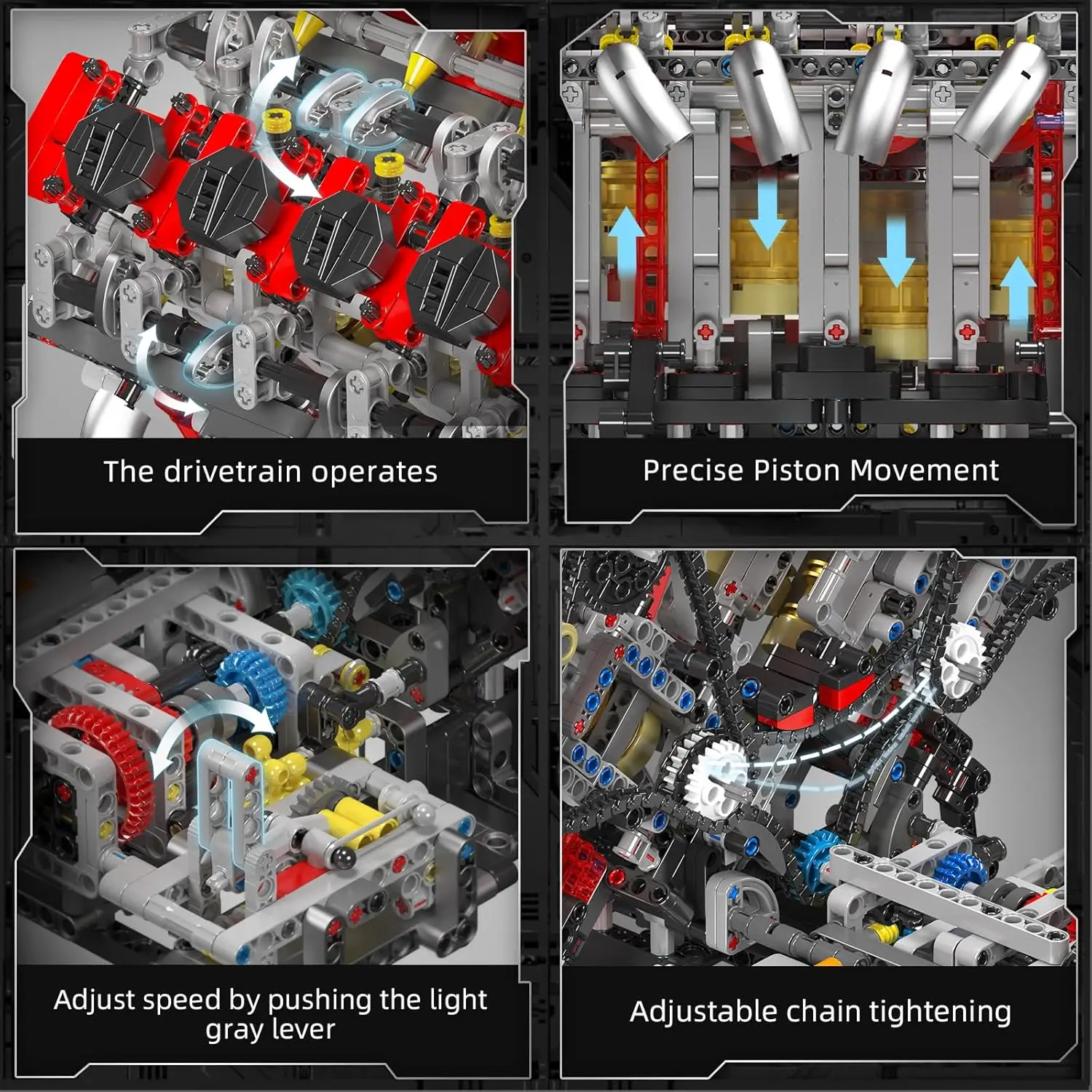 The drivetrain operates

Precise Piston Movement

Adjust speed by pushing the light gray lever

Adjustable chain tightening