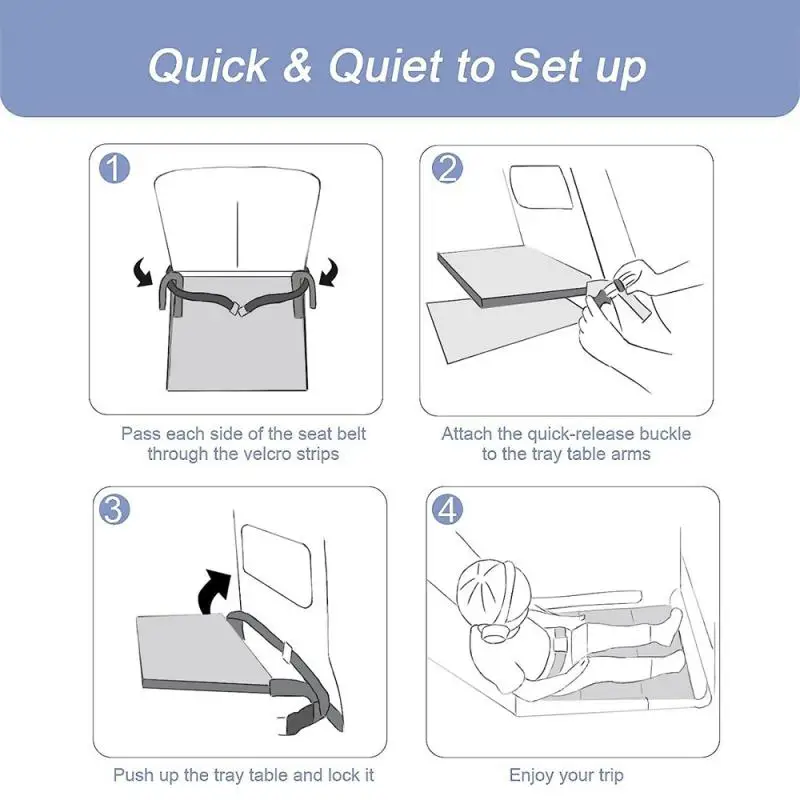 Quick & Quiet to Set up

1

Pass each side of the seat belt through the velcro strips

2

Attach the quick-release buckle to the tray table arms

3

Push up the tray table and lock it

4

Enjoy your trip