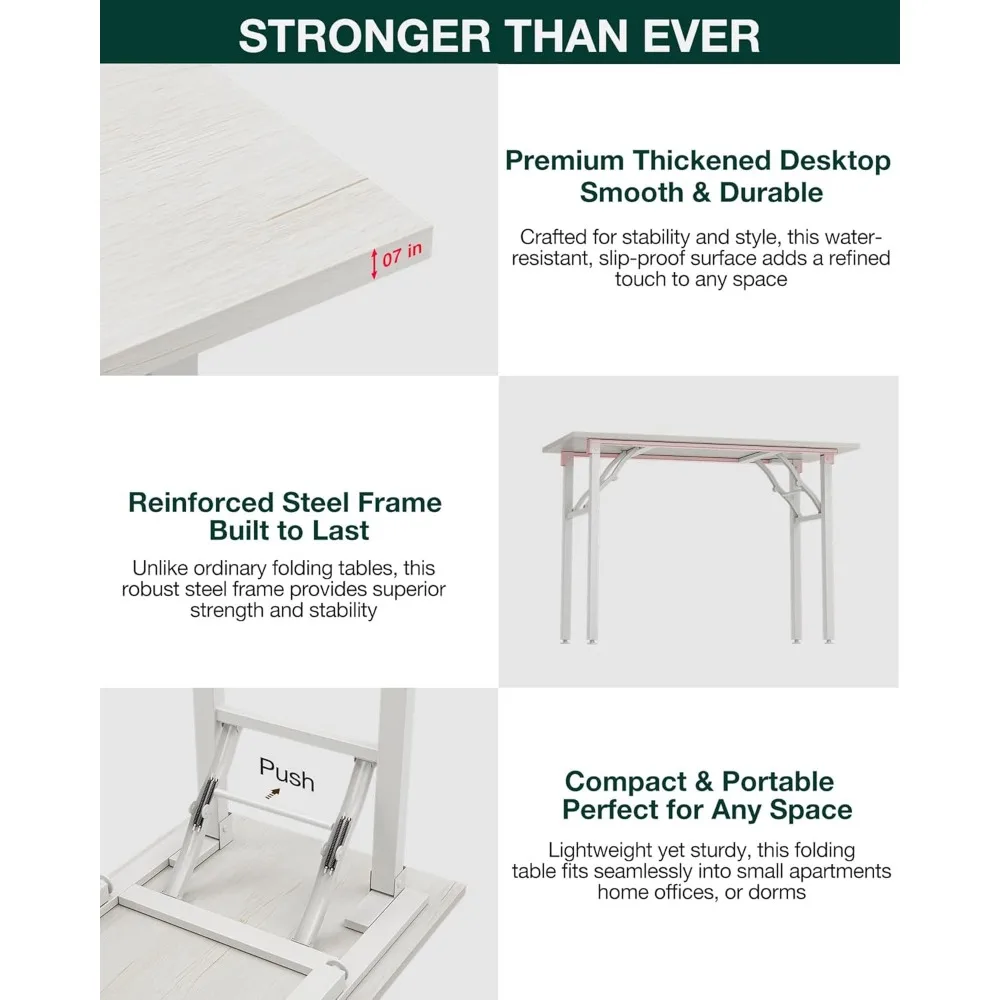 STRONGER THAN EVER

07 in

Premium Thickened Desktop Smooth & Durable

Crafted for stability and style, this water-resistant, slip-proof surface adds a refined touch to any space

Reinforced Steel Frame Built to Last

Unlike ordinary folding tables, this robust steel frame provides superior strength and stability

Push

Compact & Portable Perfect for Any Space

Lightweight yet sturdy, this folding table fits seamlessly into small apartments home offices, or dorms