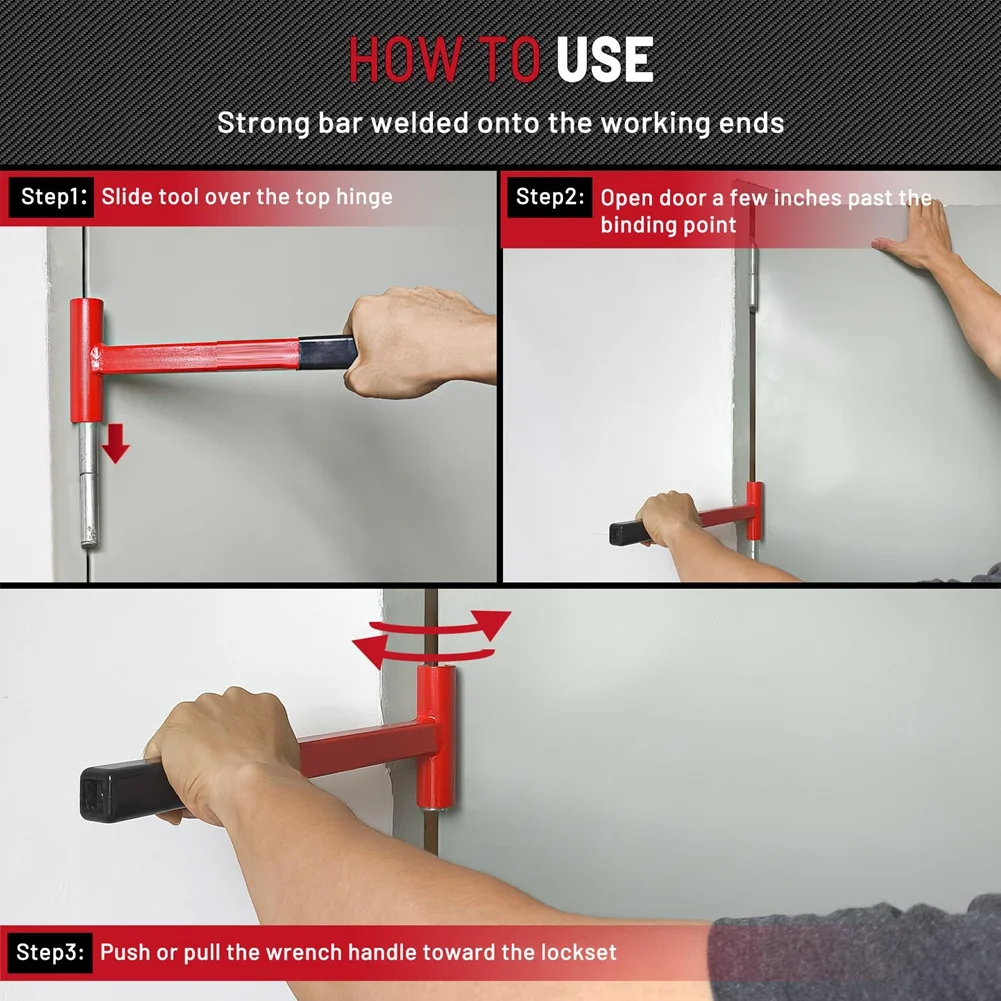 HOW TO USE

Strong bar welded onto the working ends

Step1: Slide tool over the top hinge

Step2: Open door a few inches past the binding point

Step3: Push or pull the wrench handle toward the lockset