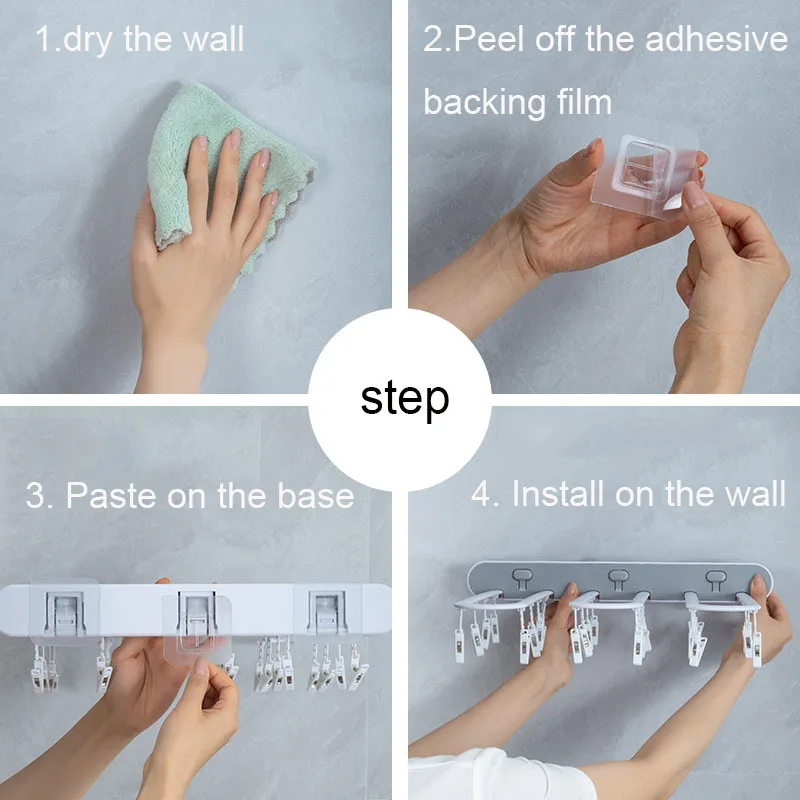 1.dry the wall

2.Peel off the adhesive backing film

step

3. Paste on the base

4. Install on the wall