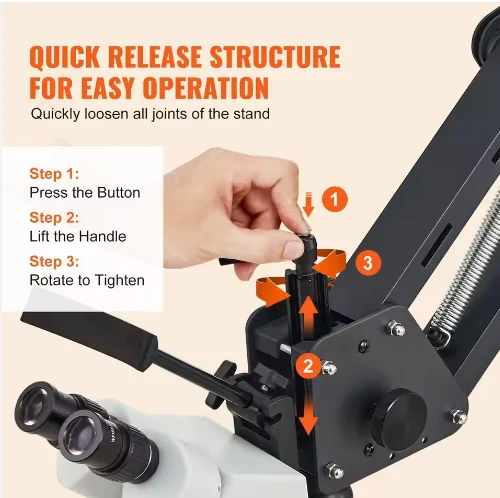 QUICK RELEASE STRUCTURE FOR EASY OPERATION

Quickly loosen all joints of the stand

Step 1:
Press the Button

Step 2:
Lift the Handle

Step 3:
Rotate to Tighten

1

3

2