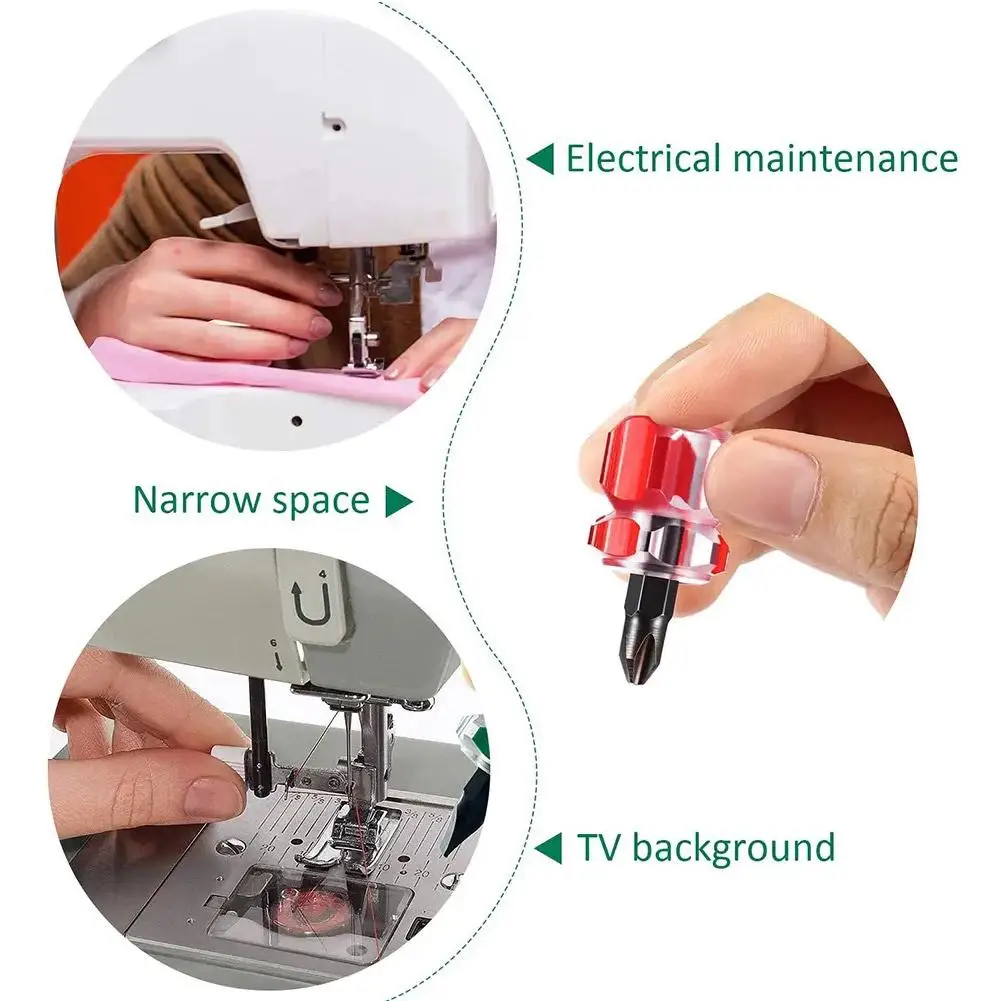 Electrical maintenance

Narrow space

TV background