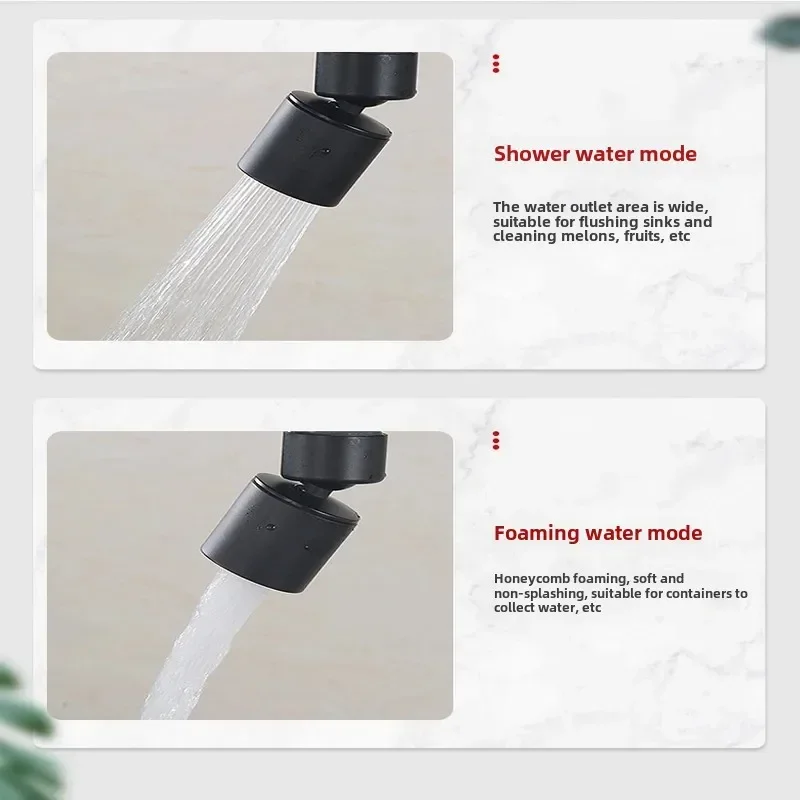 Shower water mode

The water outlet area is wide, suitable for flushing sinks and cleaning melons, fruits, etc

Foaming water mode

Honeycomb foaming, soft and non-splashing, suitable for containers to collect water, etc