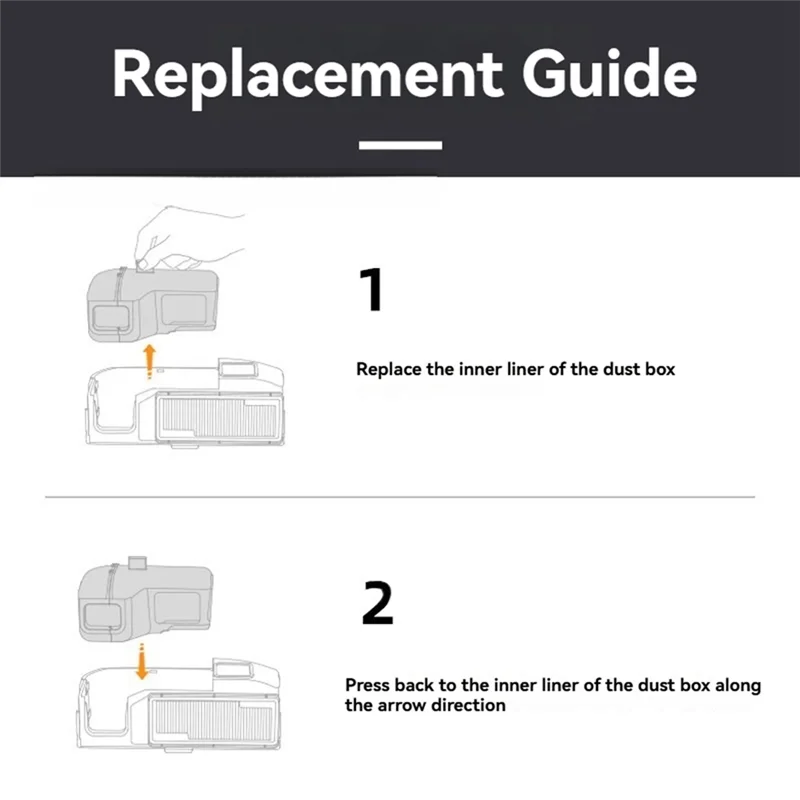 Replacement Guide

1

Replace the inner liner of the dust box

2

Press back to the inner liner of the dust box along the arrow direction