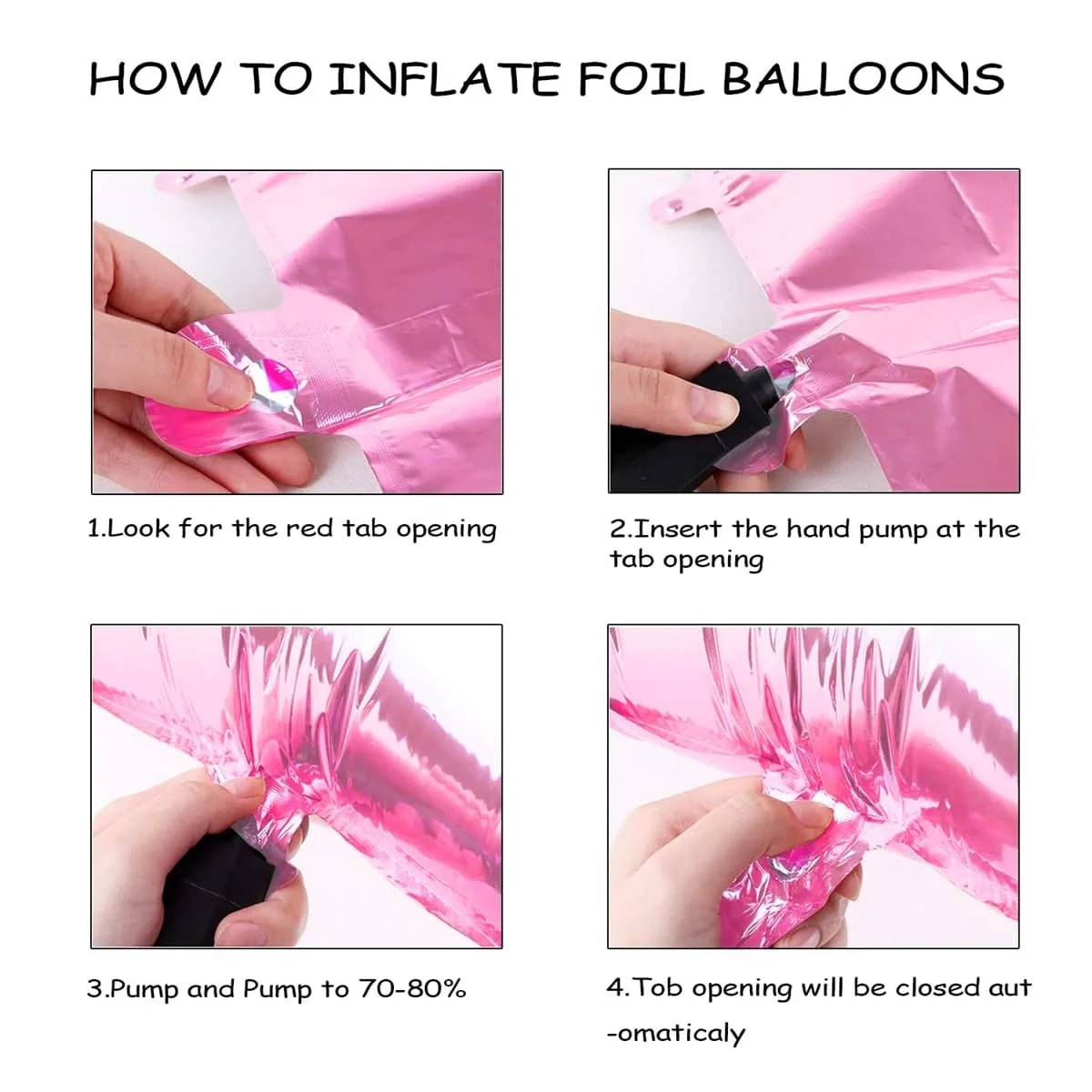 HOW TO INFLATE FOIL BALLOONS

1.Look for the red tab opening

2.Insert the hand pump at the tab opening

3.Pump and Pump to 70-80%

4.Tob opening will be closed aut -omaticaly