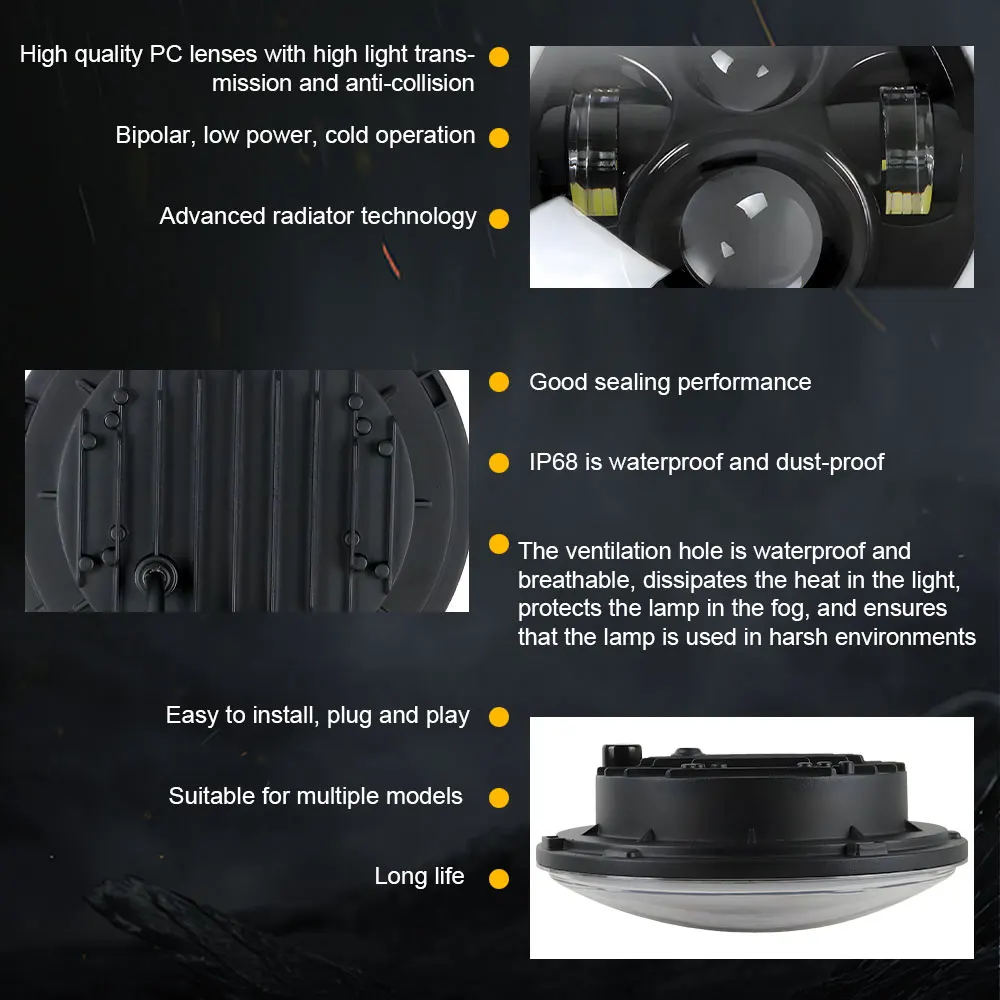 High quality PC lenses with high light transmission and anti-collision

Bipolar, low power, cold operation

Advanced radiator technology

Good sealing performance

IP68 is waterproof and dust-proof

The ventilation hole is waterproof and breathable, dissipates the heat in the light, protects the lamp in the fog, and ensures that the lamp is used in harsh environments

Easy to install, plug and play

Suitable for multiple models

Long life