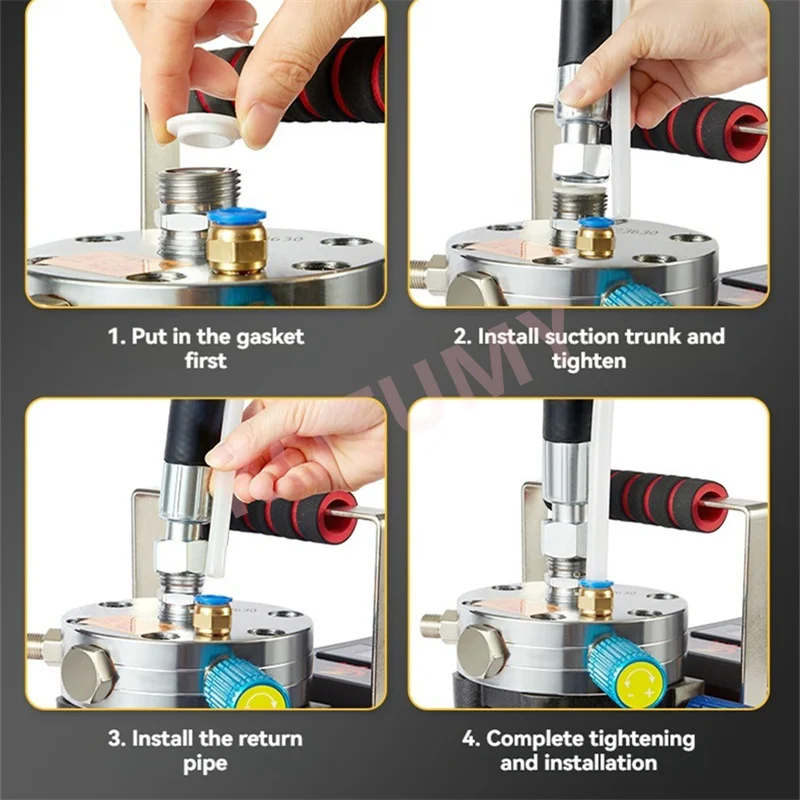 1. Put in the gasket first

2. Install suction trunk and tighten

3. Install the return pipe

4. Complete tightening and installation