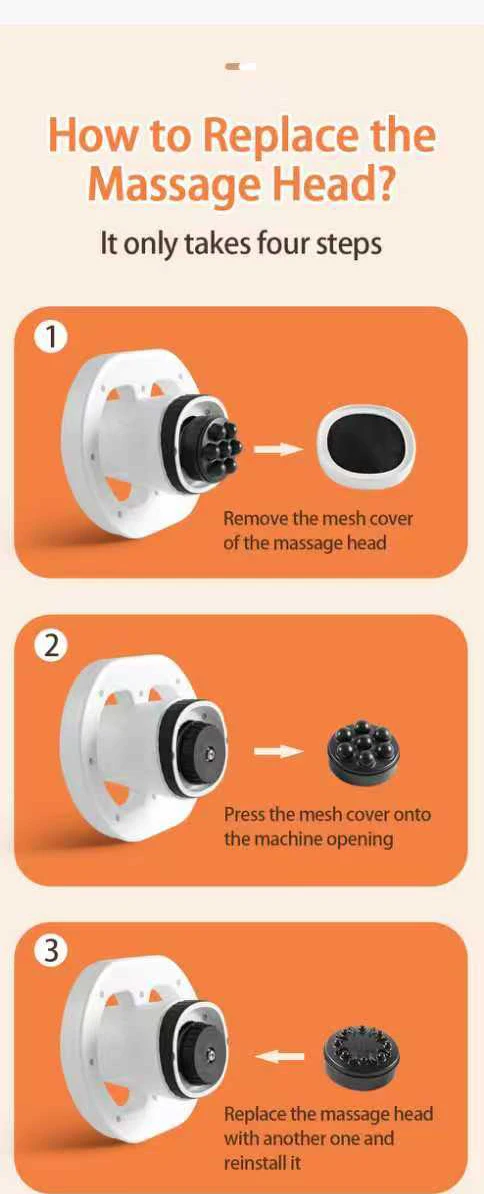 How to Replace the Massage Head?

It only takes four steps

1

Remove the mesh cover of the massage head

2

Press the mesh cover onto the machine opening

3

Replace the massage head with another one and reinstall it