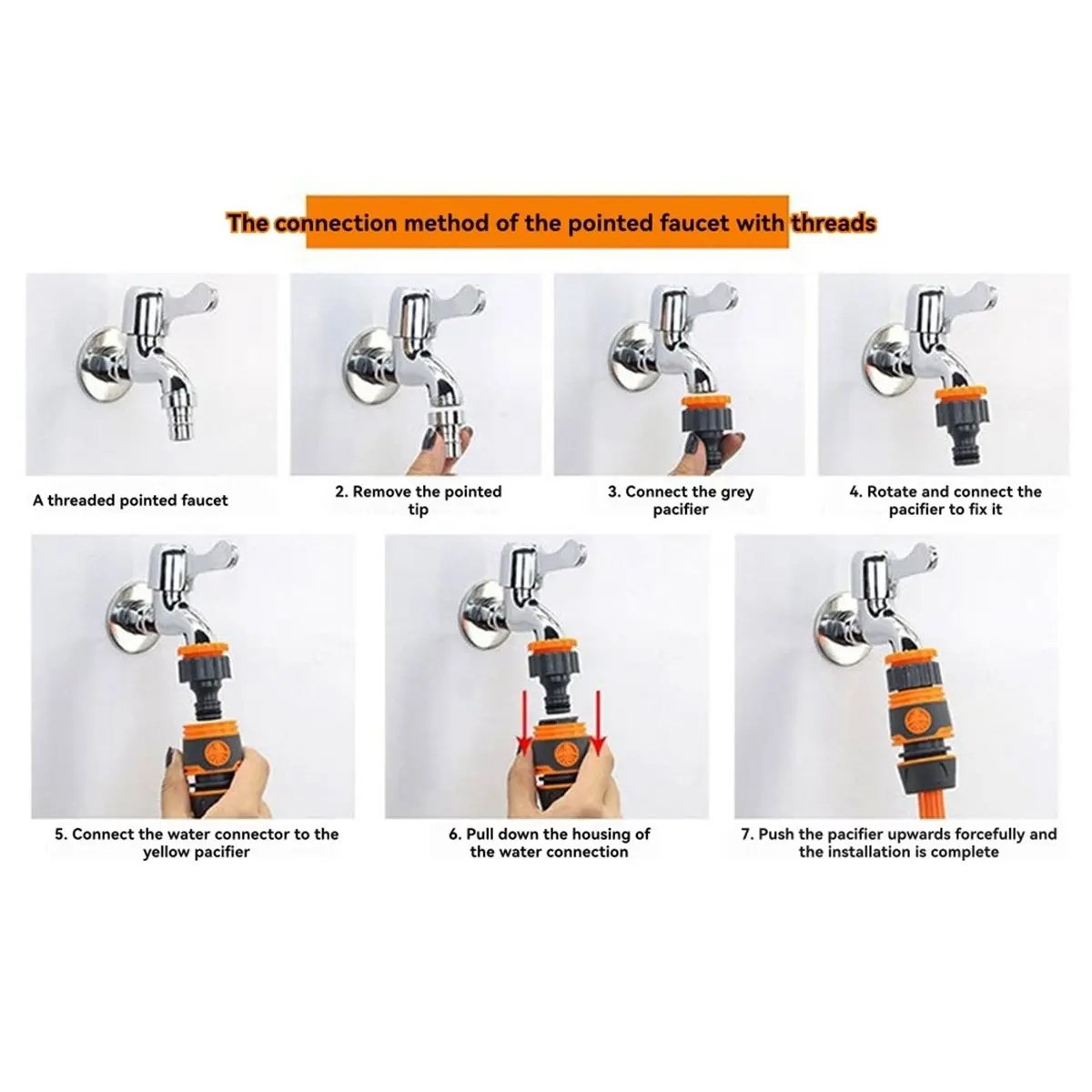 The connection method of the pointed faucet with threads

A threaded pointed faucet

2. Remove the pointed tip

3. Connect the grey pacifier

4. Rotate and connect the pacifier to fix it

5. Connect the water connector to the yellow pacifier

6. Pull down the housing of the water connection

7. Push the pacifier upwards forcefully and the installation is complete