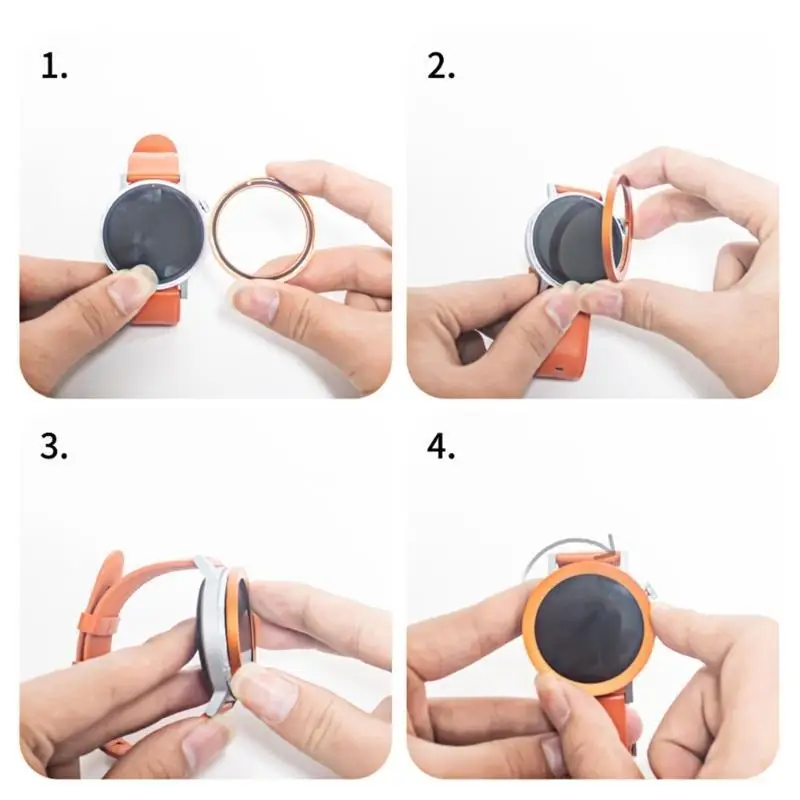 1.

2.

3.

4.