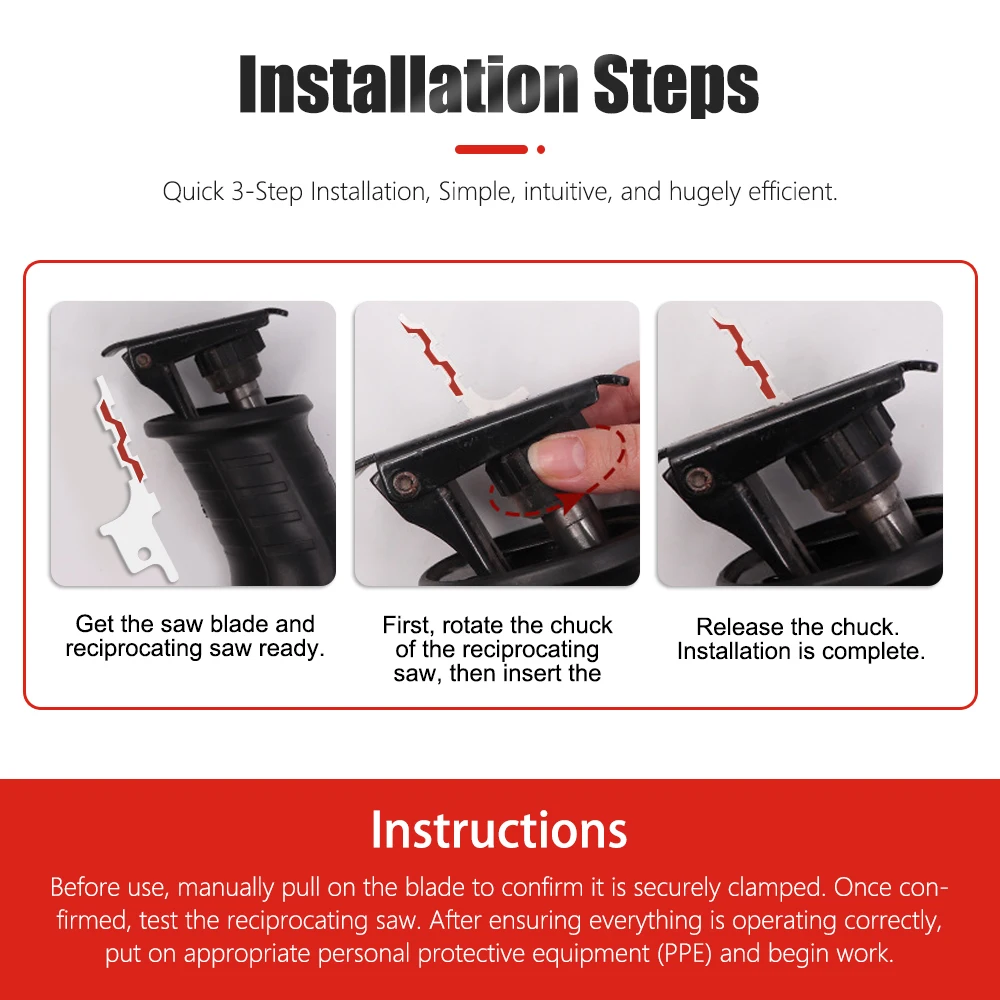 Installation Steps

Quick 3-Step Installation, Simple, intuitive, and hugely efficient.

Get the saw blade and reciprocating saw ready.

First, rotate the chuck of the reciprocating saw, then insert the

Release the chuck. Installation is complete.

Instructions

Before use, manually pull on the blade to confirm it is securely clamped. Once confirmed, test the reciprocating saw. After ensuring everything is operating correctly, put on appropriate personal protective equipment (PPE) and begin work.