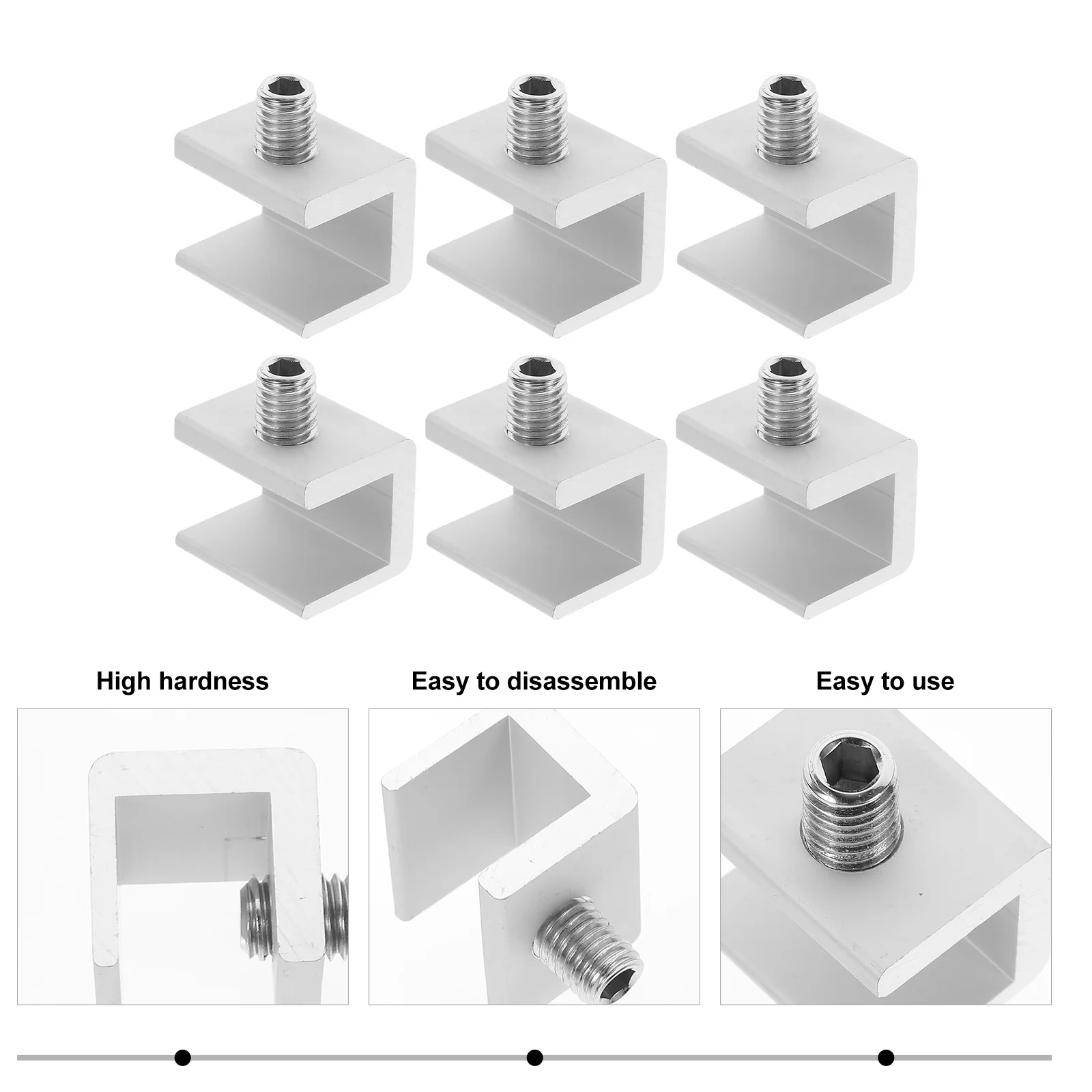 High hardness

Easy to disassemble

Easy to use