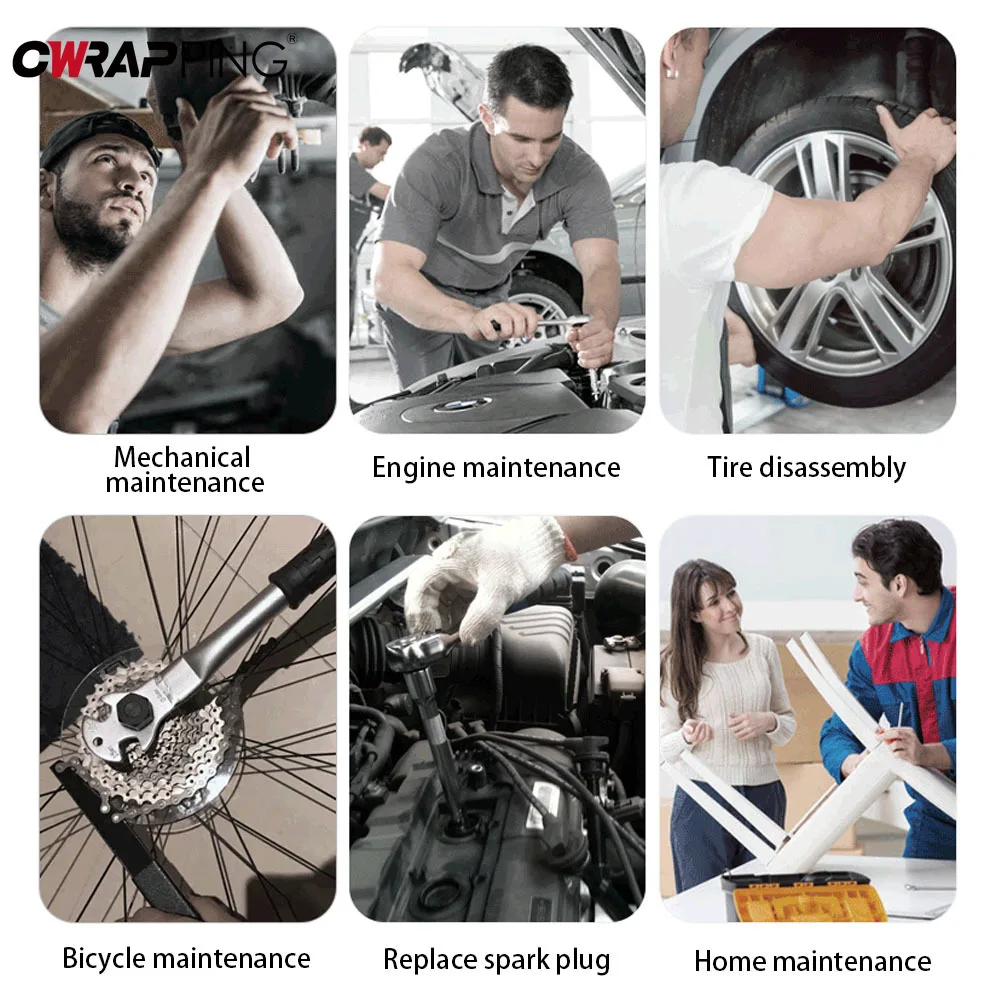 CWRAPPING®

Mechanical maintenance

Engine maintenance

Tire disassembly

Bicycle maintenance

Replace spark plug

Home maintenance