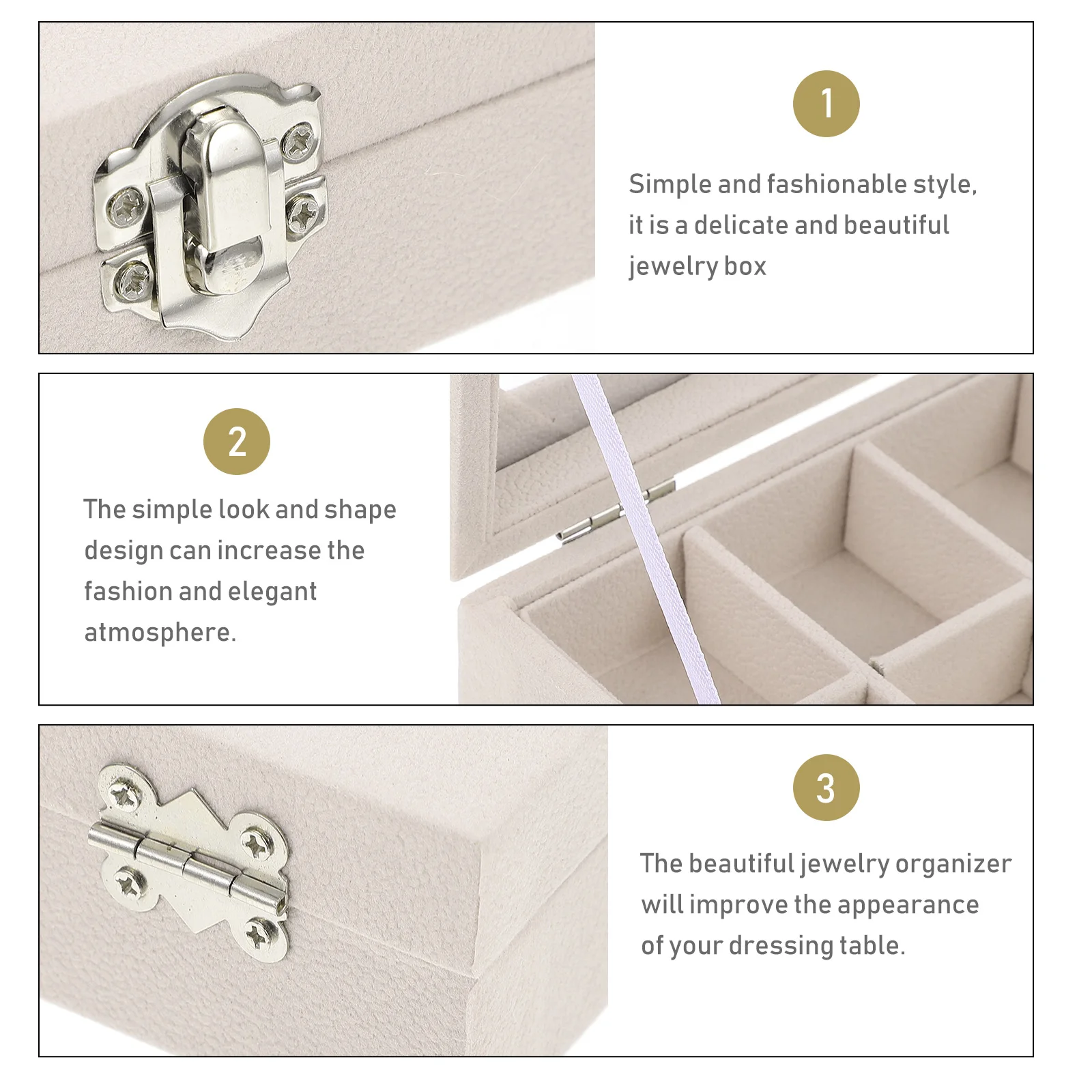 1

Simple and fashionable style, it is a delicate and beautiful jewelry box

2

The simple look and shape design can increase the fashion and elegant atmosphere.

3

The beautiful jewelry organizer will improve the appearance of your dressing table.