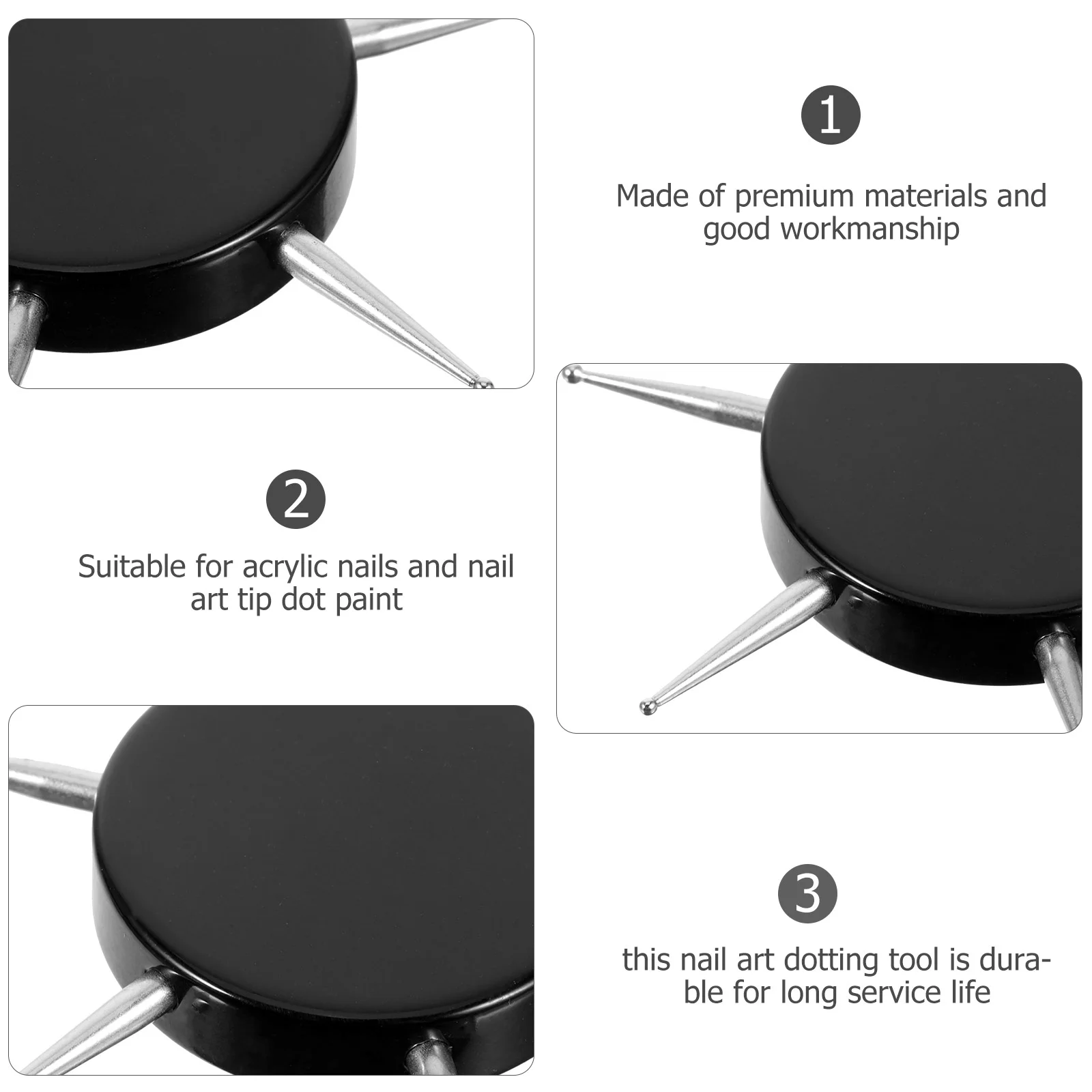 1

Made of premium materials and good workmanship

2

Suitable for acrylic nails and nail art tip dot paint

3

this nail art dotting tool is durable for long service life