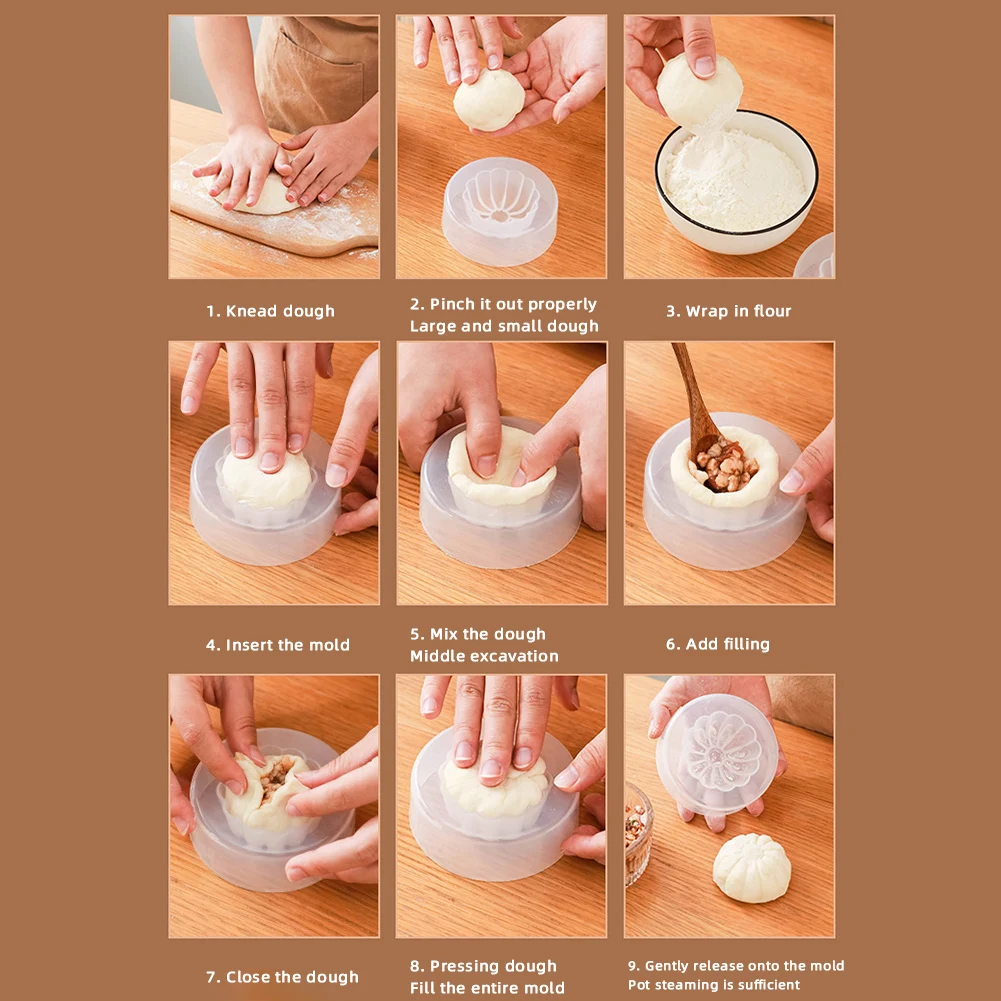 1. Knead dough

2. Pinch it out properly
Large and small dough

3. Wrap in flour

4. Insert the mold

5. Mix the dough
Middle excavation

6. Add filling

7. Close the dough

8. Pressing dough
Fill the entire mold

9. Gently release onto the mold
Pot steaming is sufficient