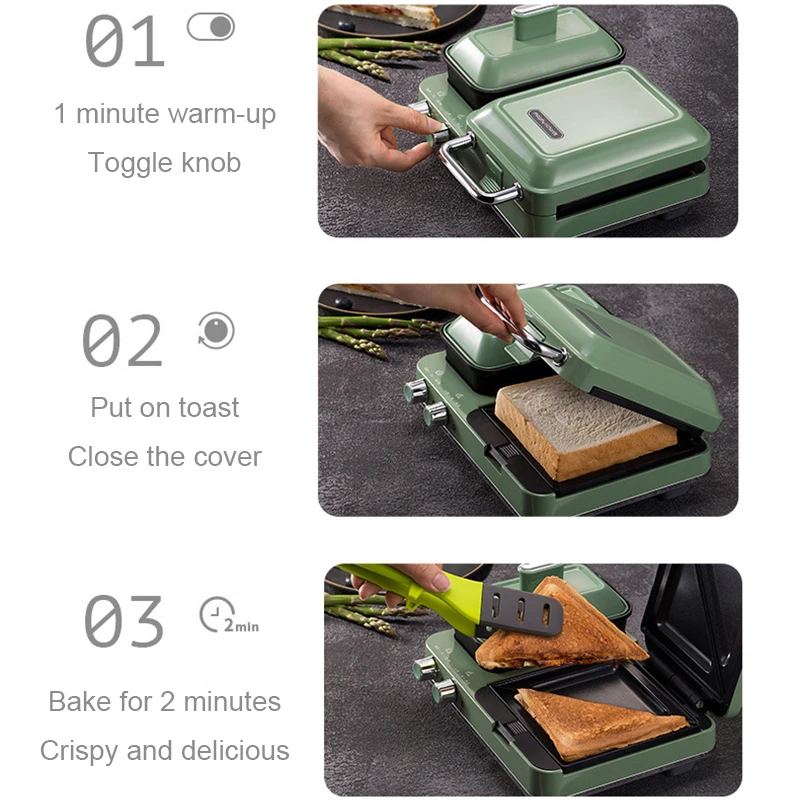 01

1 minute warm-up

Toggle knob

02

Put on toast

Close the cover

03

2min

Bake for 2 minutes

Crispy and delicious