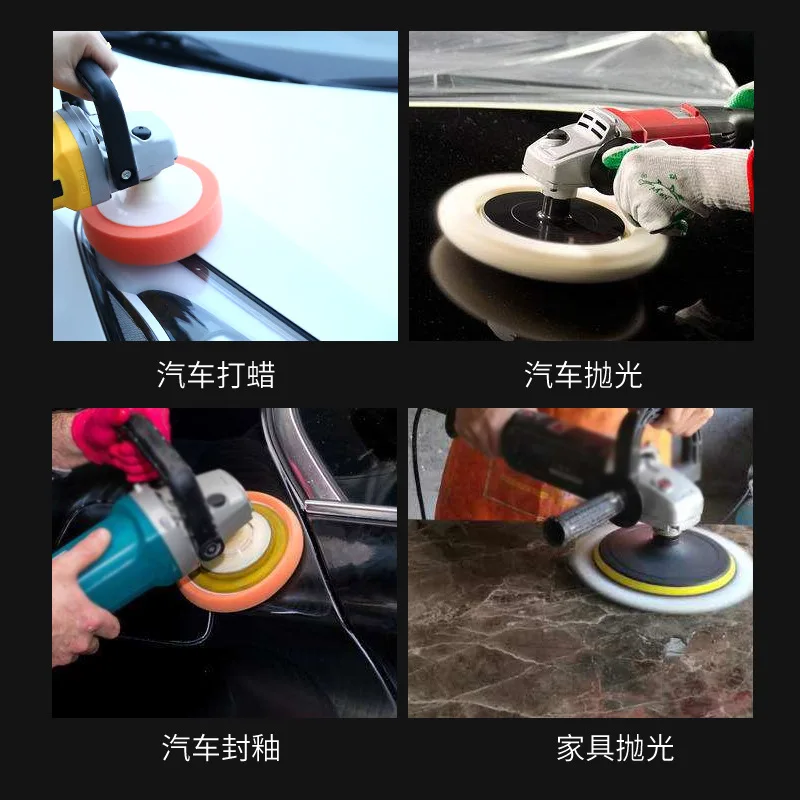 汽车打蜡

汽车抛光

汽车封釉

家具抛光