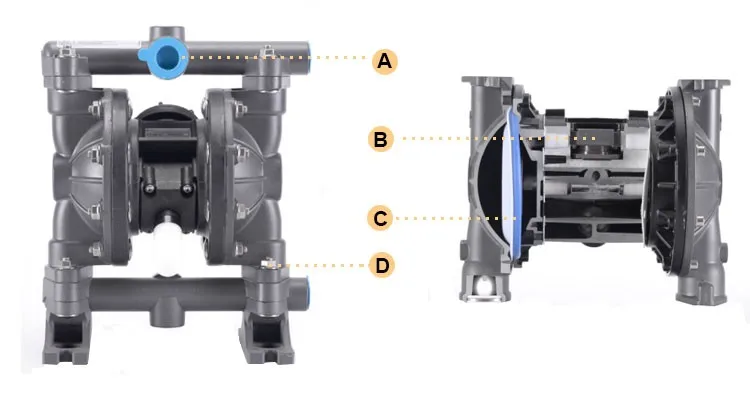 A
B
C
D