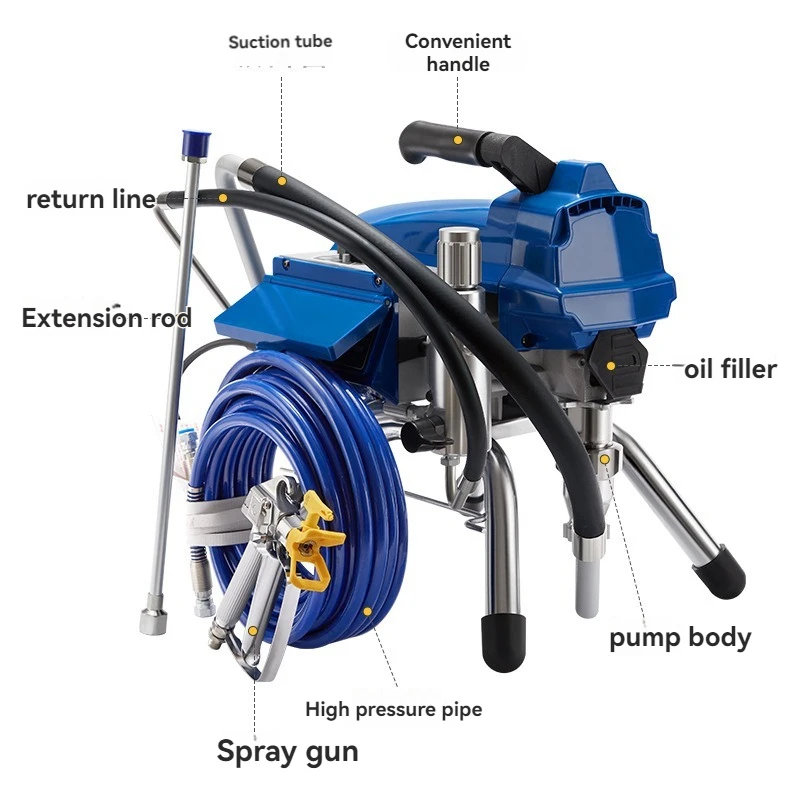 Suction tube

Convenient handle

return line

Extension rod

oil filler

pump body

High pressure pipe

Spray gun