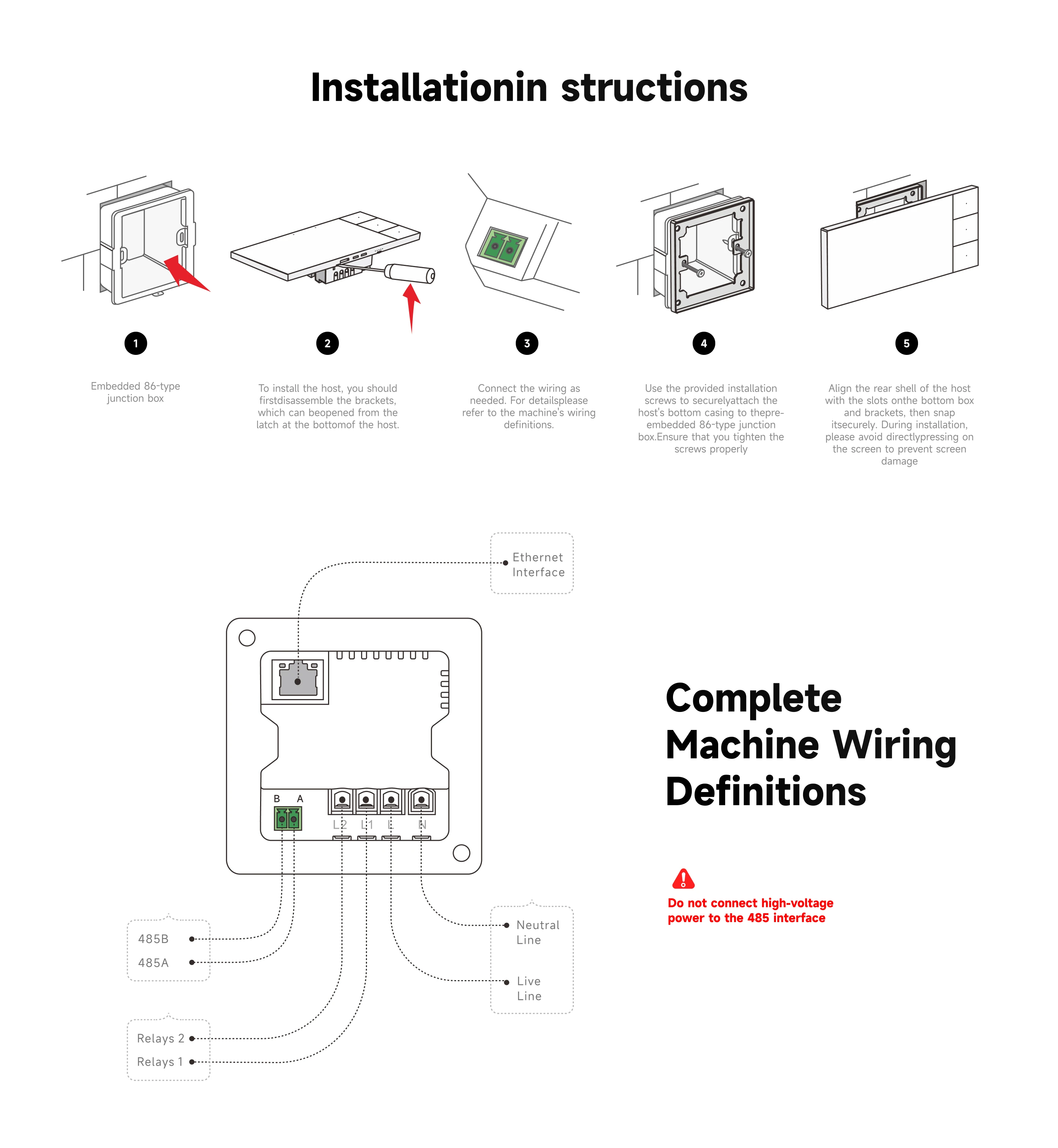 Installationin structions

1

Embedded 86-type junction box

2

To install the host, you should firstdisassemble the brackets, which can beopened from the latch at the bottomof the host.

3

Connect the wiring as needed. For detailsplease refer to the machine's wiring definitions.

4

Use the provided installation screws to securelyattach the host's bottom casing to thepre-embedded 86-type junction box.Ensure that you tighten the screws properly

5

Align the rear shell of the host with the slots onthe bottom box and brackets, then snap itsecurely. During installation, please avoid directlypressing on the screen to prevent screen damage

Ethernet Interface

B A

L2 L1 L N

485B

485A

Relays 2

Relays 1

Neutral Line

Live Line

Complete Machine Wiring Definitions

Do not connect high-voltage power to the 485 interface