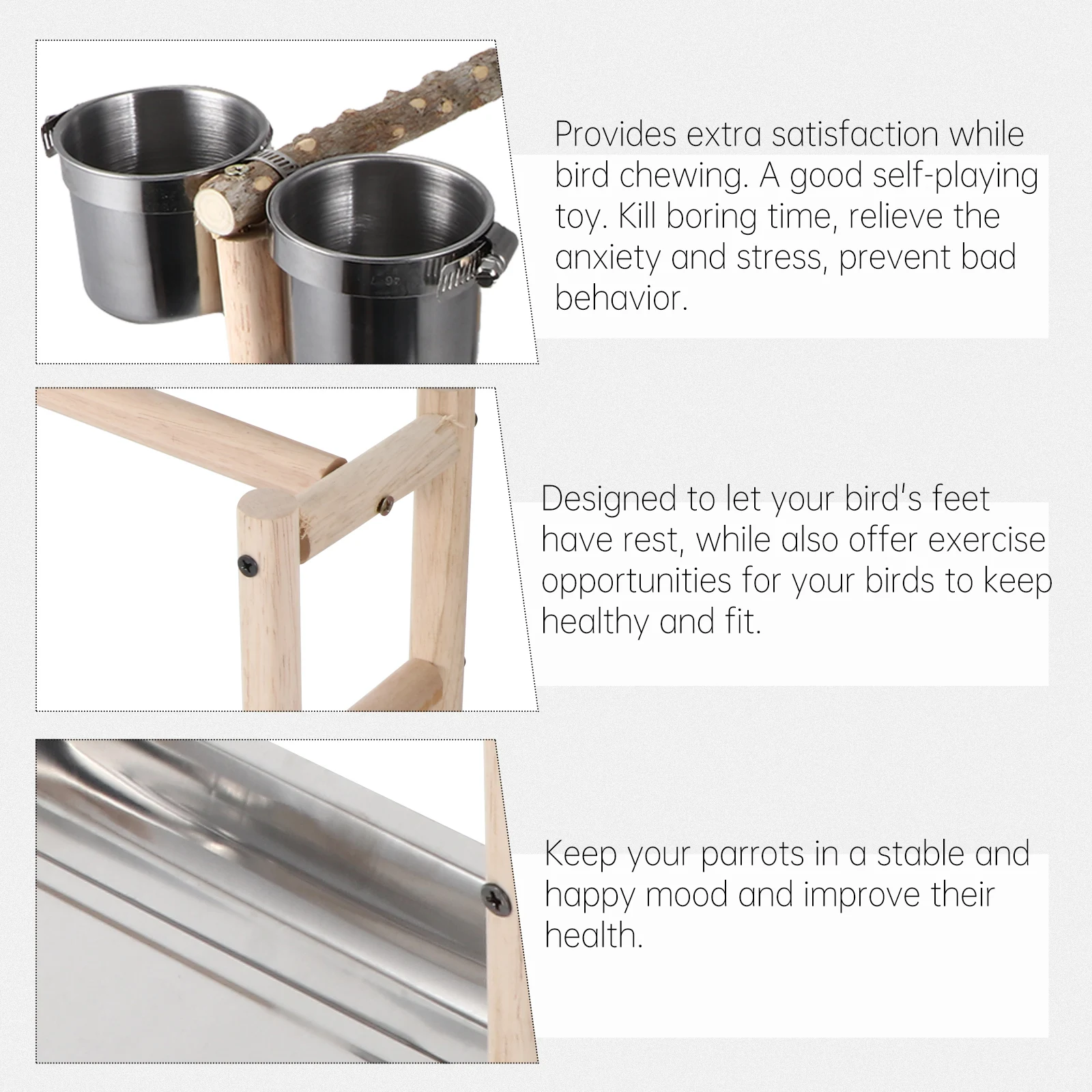 Provides extra satisfaction while bird chewing. A good self-playing toy. Kill boring time, relieve the anxiety and stress, prevent bad behavior.

Designed to let your bird's feet have rest, while also offer exercise opportunities for your birds to keep healthy and fit.

Keep your parrots in a stable and happy mood and improve their health.