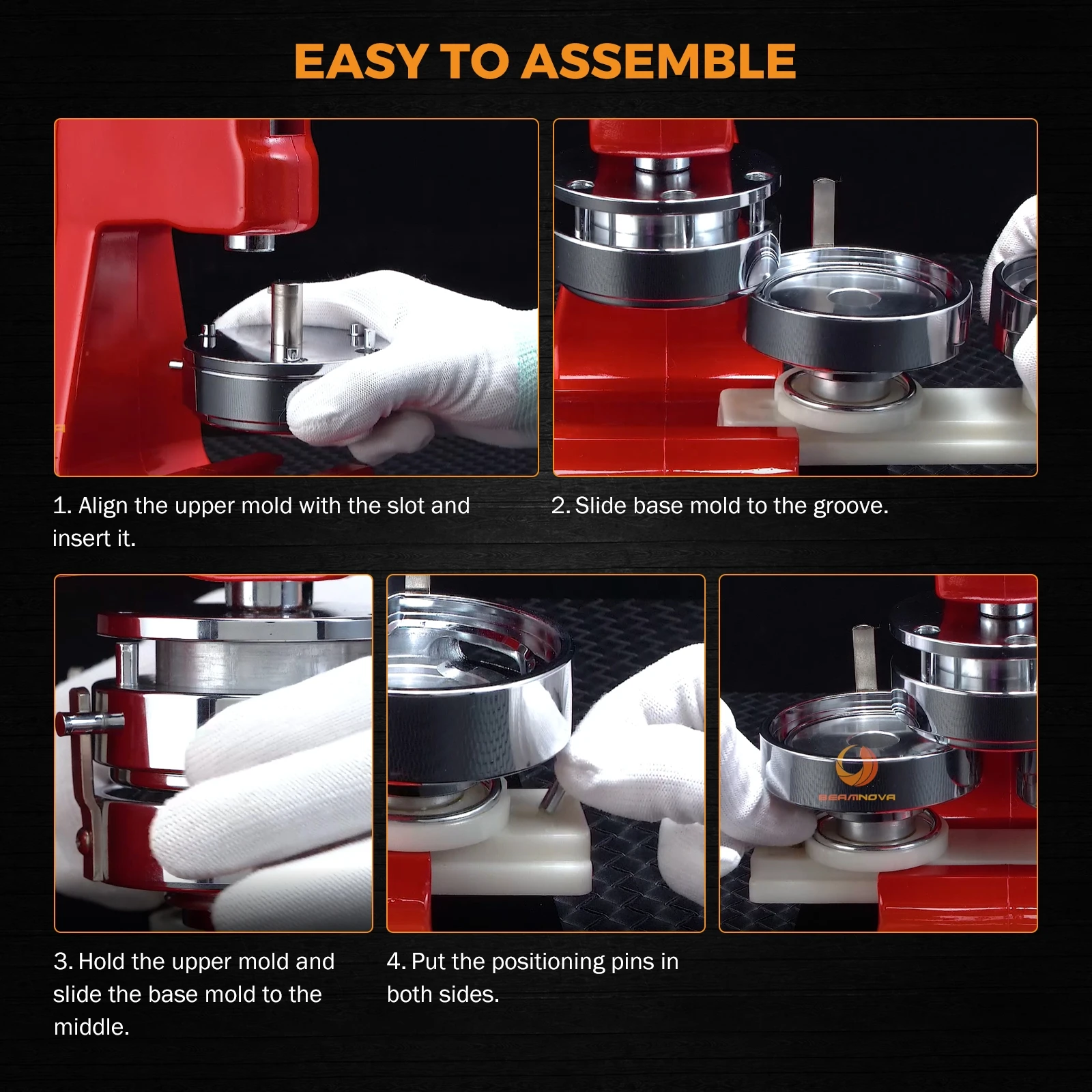 EASY TO ASSEMBLE

1. Align the upper mold with the slot and insert it.

2. Slide base mold to the groove.

BEAMNOVA

3. Hold the upper mold and slide the base mold to the middle.

4. Put the positioning pins in both sides.