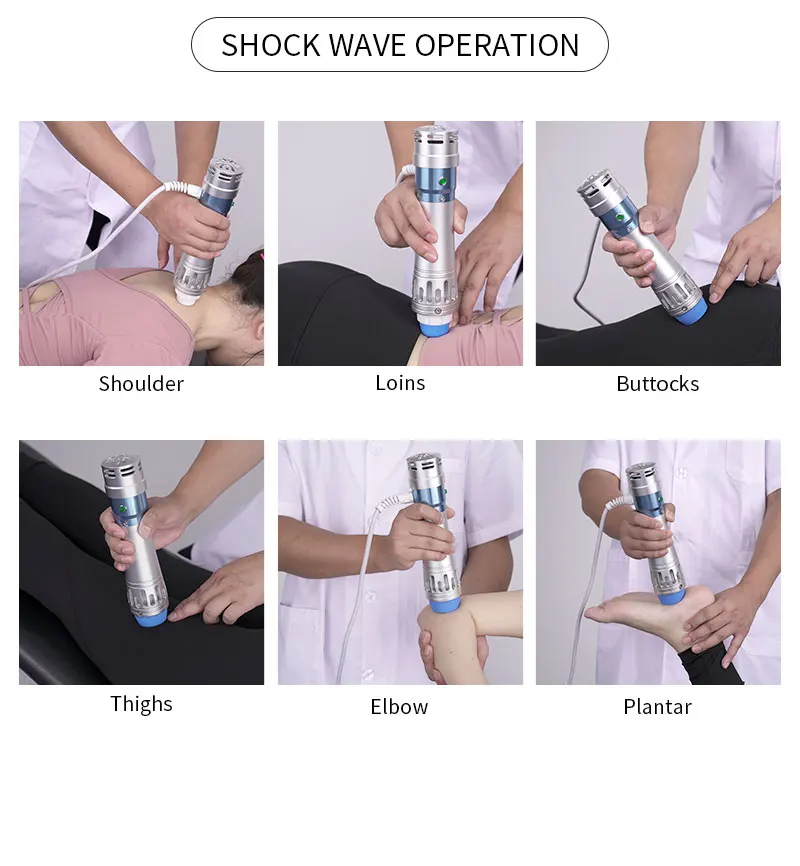 SHOCK WAVE OPERATION

Shoulder

Loins

Buttocks

Thighs

Elbow

Plantar