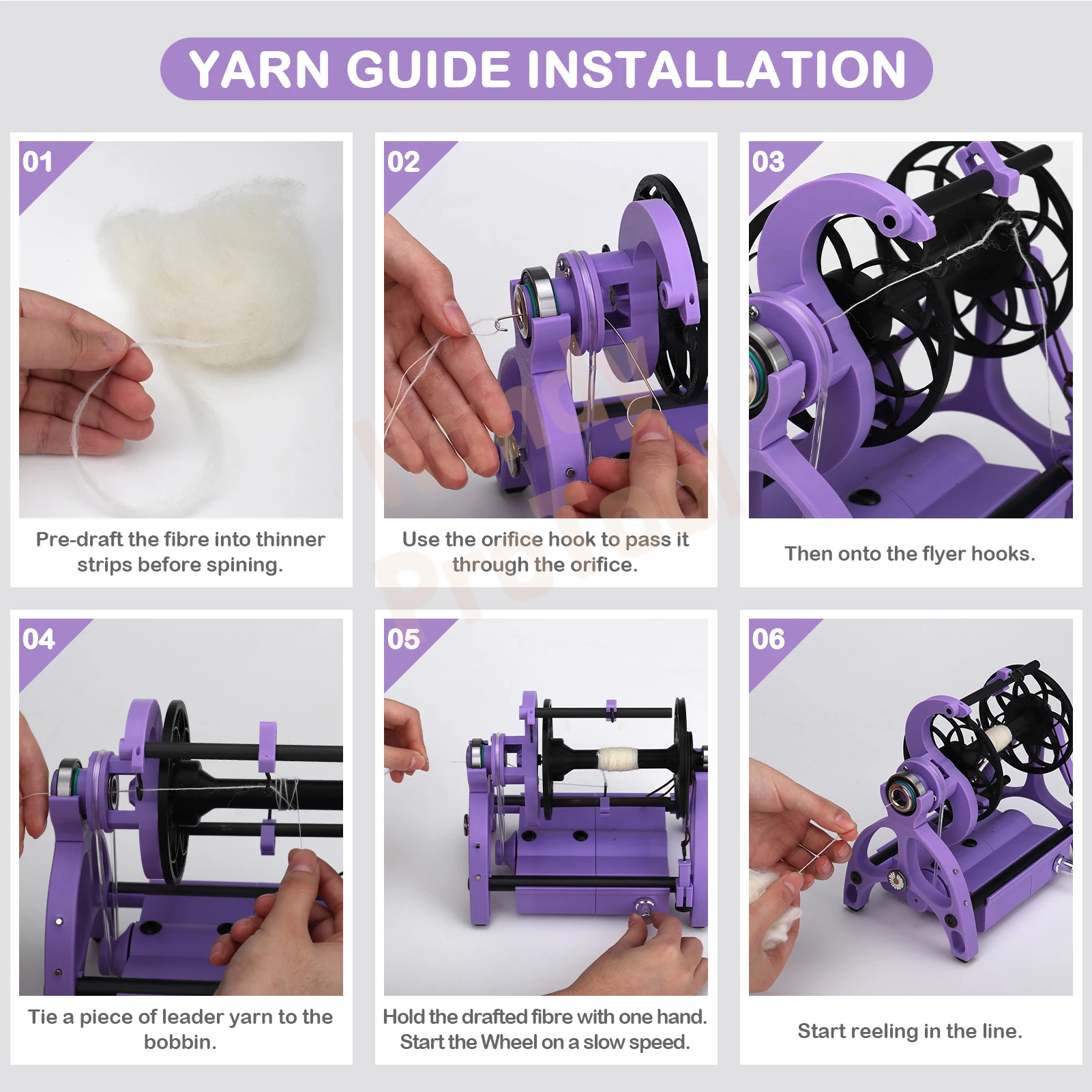 YARN GUIDE INSTALLATION

01

Pre-draft the fibre into thinner strips before spining.

02

Use the orifice hook to pass it through the orifice.

03

Then onto the flyer hooks.

04

Tie a piece of leader yarn to the bobbin.

05

Hold the drafted fibre with one hand. Start the Wheel on a slow speed.

06

Start reeling in the line.