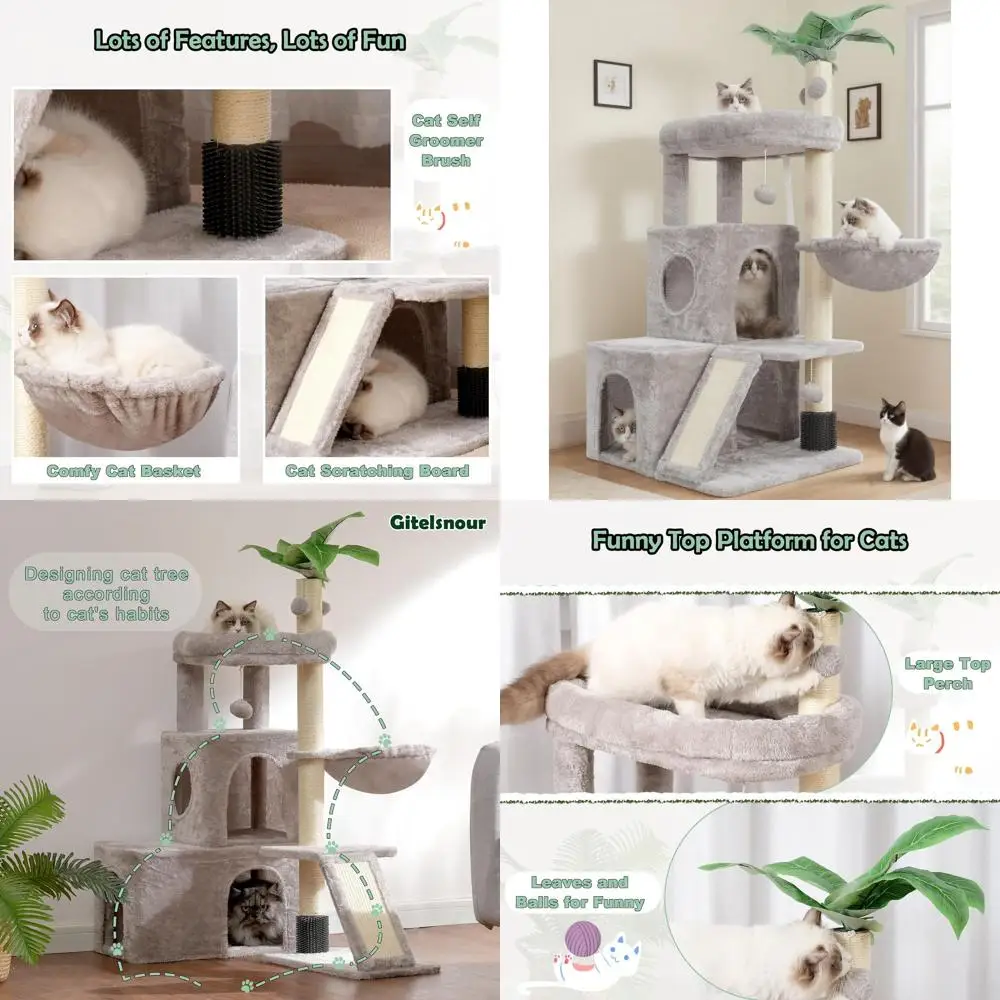 Lots of Features, Lots of Fun

Cat Self Groomer Brush

Comfy Cat Basket

Cat Scratching Board

Gitelsnour

Designing cat tree according to cat's habits

Funny Top Platform for Cats

Large Top Perch

Leaves and Balls for Funny