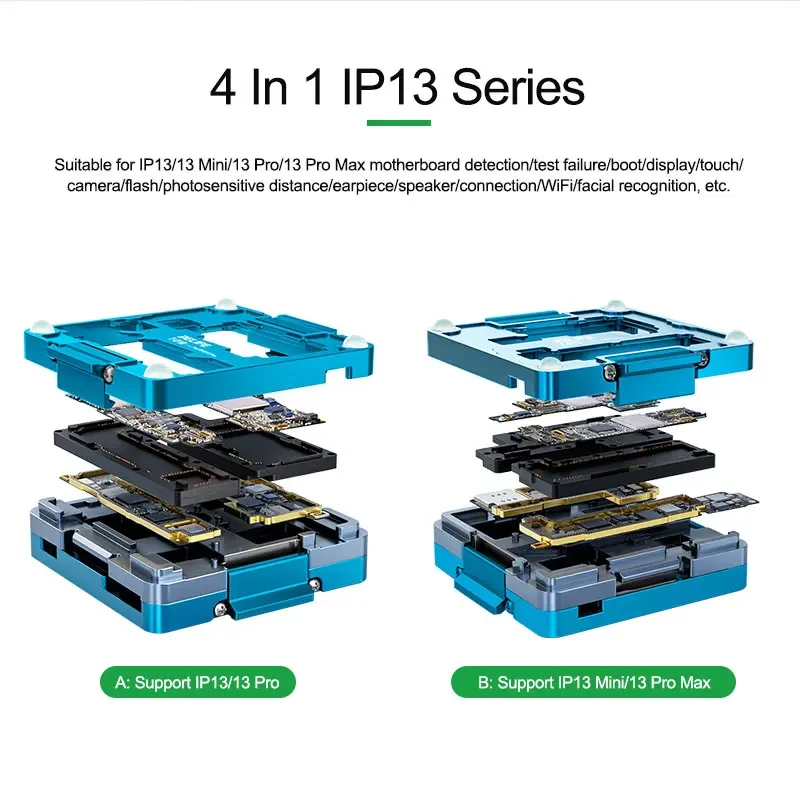 4 In 1 IP13 Series

Suitable for IP13/13 Mini/13 Pro/13 Pro Max motherboard detection/test failure/boot/display/touch/camera/flash/photosensitive distance/earpiece/speaker/connection/WiFi/facial recognition, etc.

A: Support IP13/13 Pro

B: Support IP13 Mini/13 Pro Max