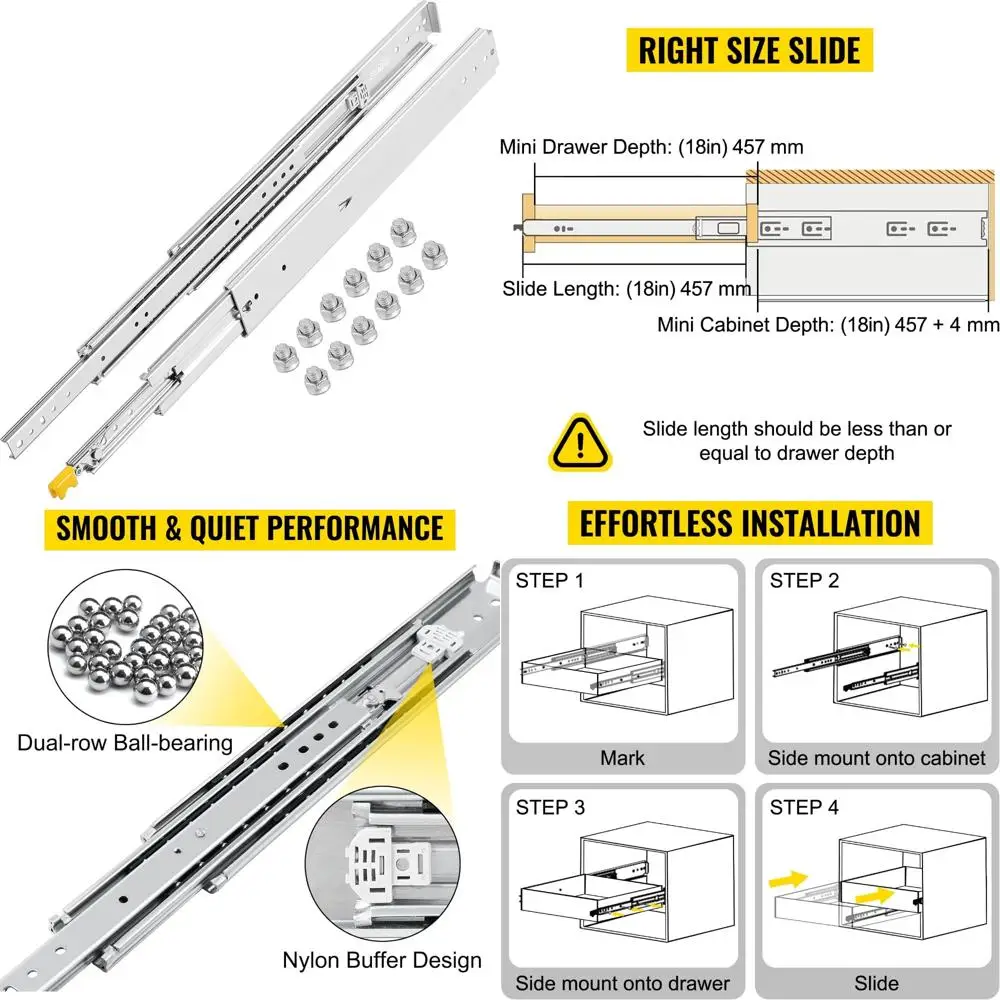 RIGHT SIZE SLIDE

Mini Drawer Depth: (18in) 457 mm

Slide Length: (18in) 457 mm

Mini Cabinet Depth: (18in) 457 + 4 mm

Slide length should be less than or equal to drawer depth

SMOOTH & QUIET PERFORMANCE

Dual-row Ball-bearing

Nylon Buffer Design

EFFORTLESS INSTALLATION

STEP 1
Mark

STEP 2
Side mount onto cabinet

STEP 3
Side mount onto drawer

STEP 4
Slide