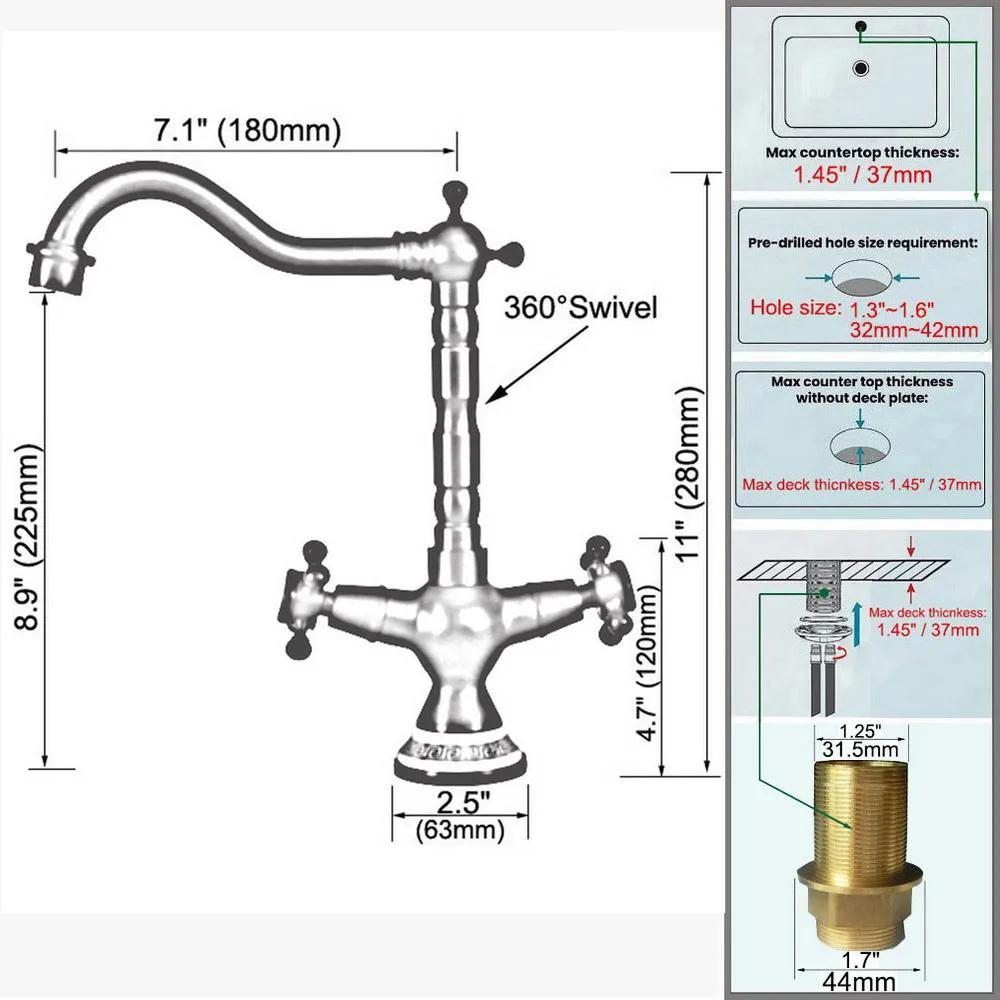 7.1" (180mm)

360°Swivel

8.9" (225mm)

11" (280mm)

4.7" (120mm)

2.5"
(63mm)

Max countertop thickness:
1.45" / 37mm

Pre-drilled hole size requirement:
Hole size: 1.3"~1.6"
32mm~42mm

Max counter top thickness without deck plate:
Max deck thicnkess: 1.45" / 37mm

Max deck thicnkess:
1.45" / 37mm

1.25"
31.5mm

1.7"
44mm