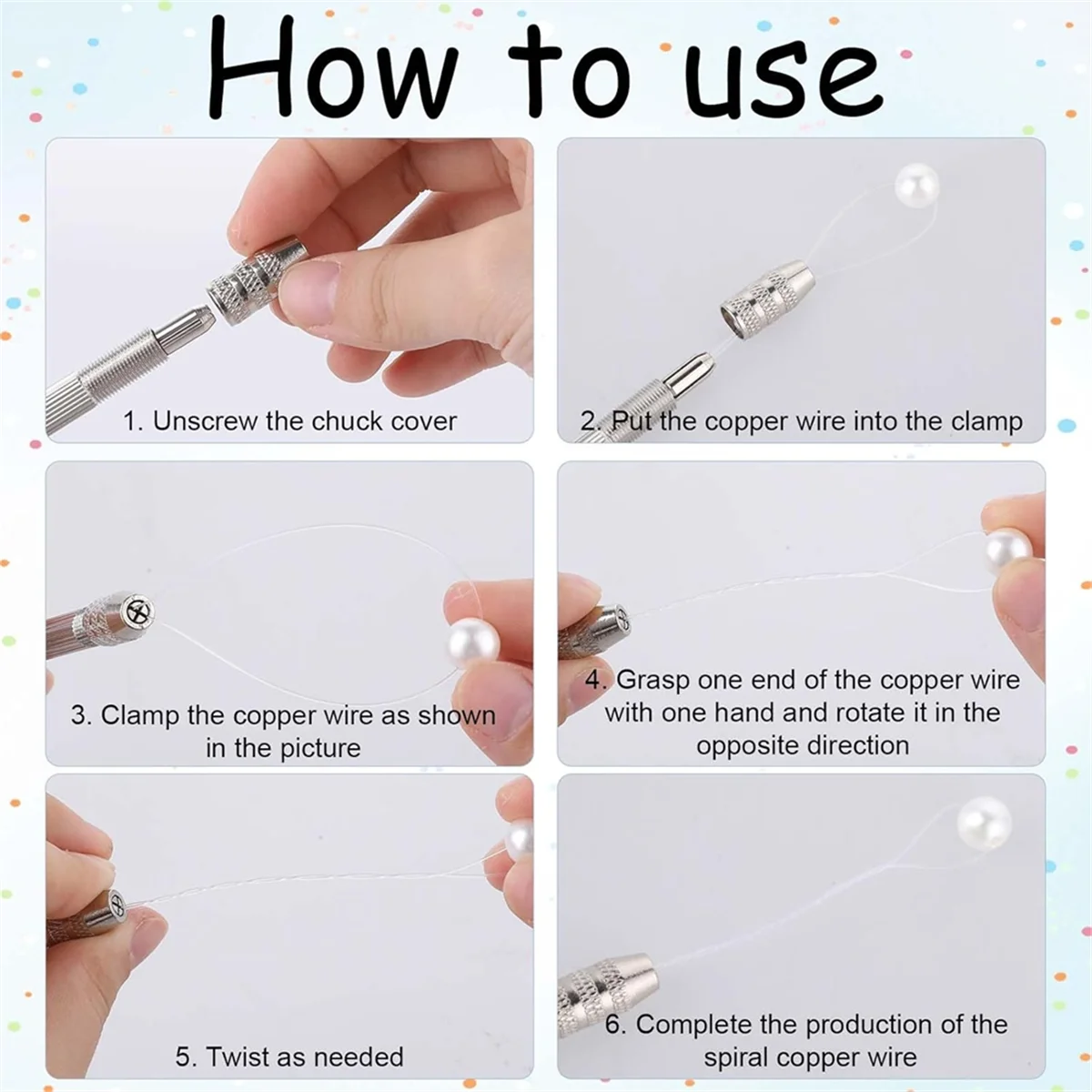 How to use

1. Unscrew the chuck cover

2. Put the copper wire into the clamp

3. Clamp the copper wire as shown in the picture

4. Grasp one end of the copper wire with one hand and rotate it in the opposite direction

5. Twist as needed

6. Complete the production of the spiral copper wire