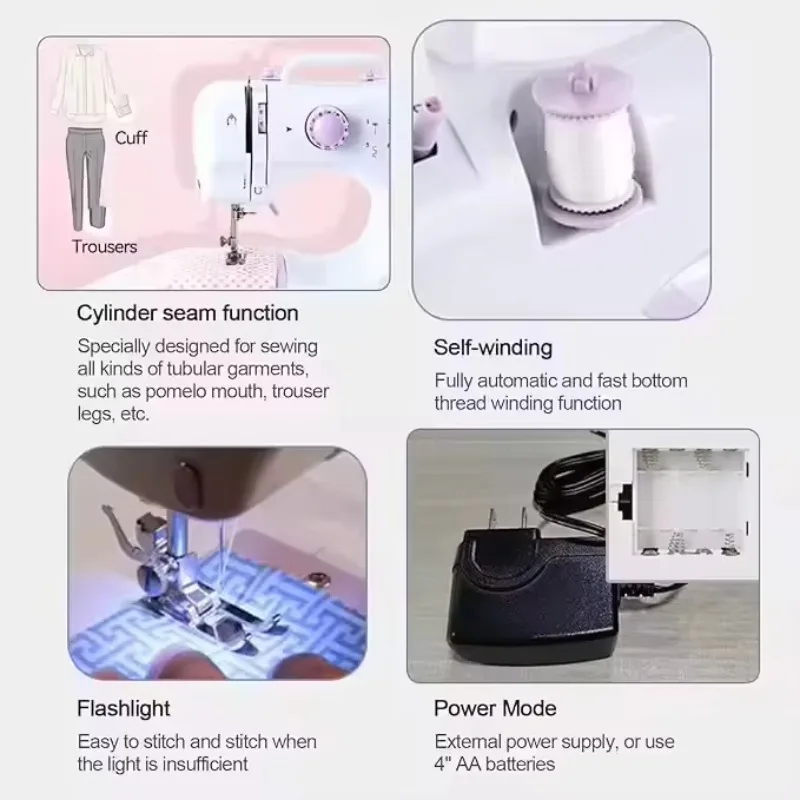 Cuff

Trousers

Cylinder seam function

Specially designed for sewing all kinds of tubular garments, such as pomelo mouth, trouser legs, etc.

Self-winding

Fully automatic and fast bottom thread winding function

Flashlight

Easy to stitch and stitch when the light is insufficient

Power Mode

External power supply, or use 4" AA batteries