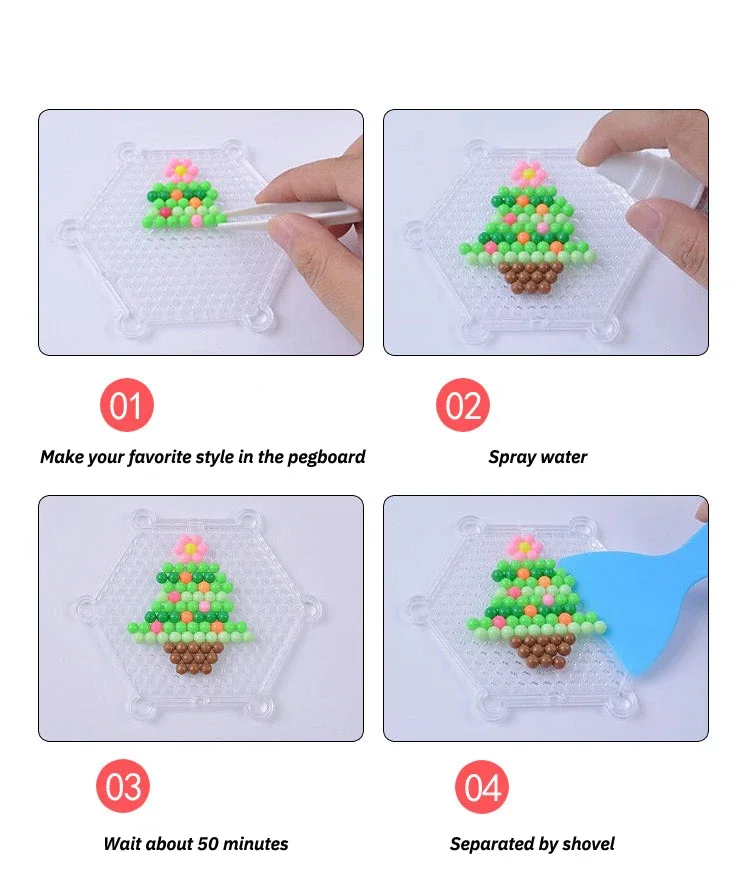 01

Make your favorite style in the pegboard

02

Spray water

03

Wait about 50 minutes

04

Separated by shovel