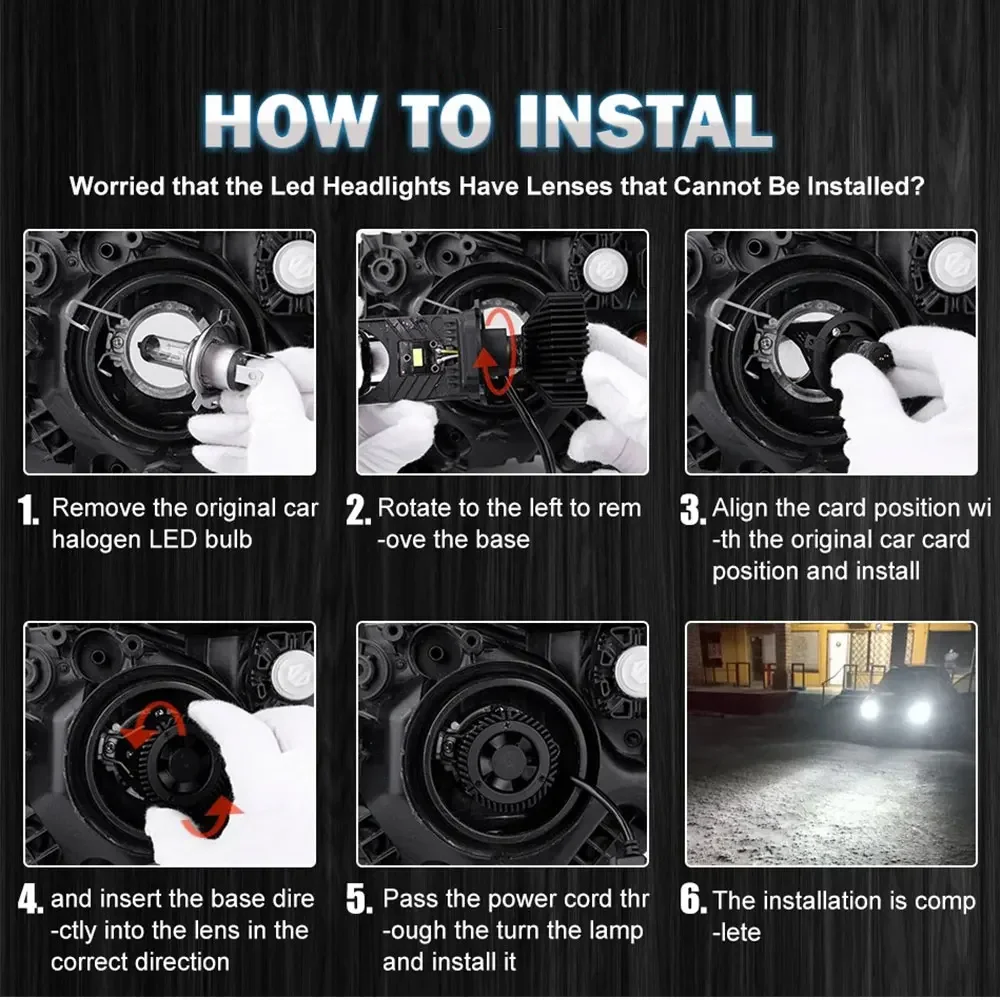 HOW TO INSTAL

Worried that the Led Headlights Have Lenses that Cannot Be Installed?

1. Remove the original car halogen LED bulb

2. Rotate to the left to rem -ove the base

3. Align the card position wi -th the original car card position and install

4. and insert the base dire -ctly into the lens in the correct direction

5. Pass the power cord thr -ough the turn the lamp and install it

6. The installation is comp -lete