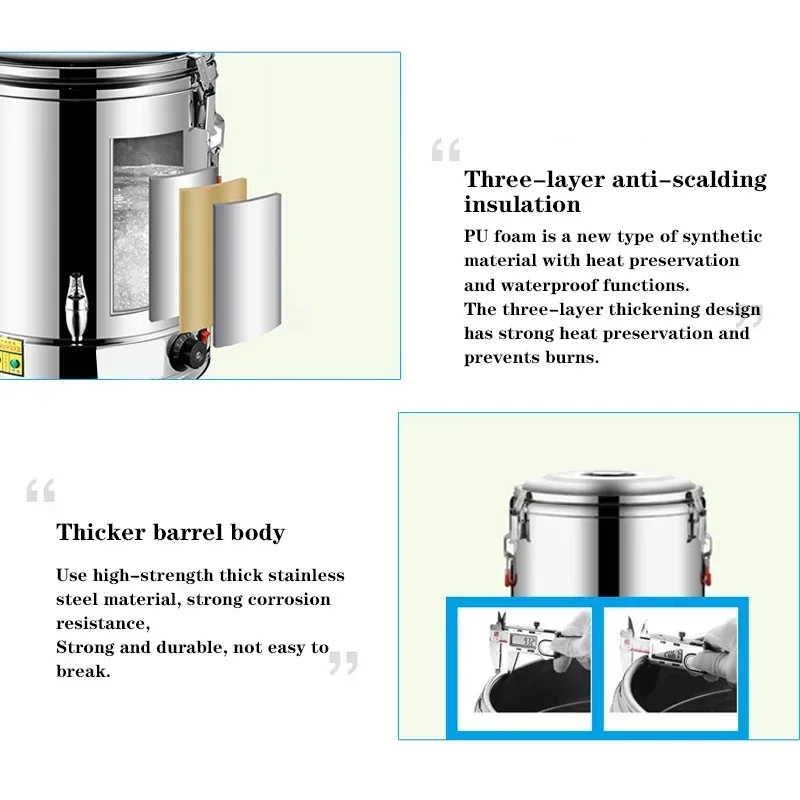 “

Three-layer anti-scalding insulation

PU foam is a new type of synthetic material with heat preservation and waterproof functions.
The three-layer thickening design has strong heat preservation and prevents burns.
”

“

Thicker barrel body

Use high-strength thick stainless steel material, strong corrosion resistance,
Strong and durable, not easy to break.
”