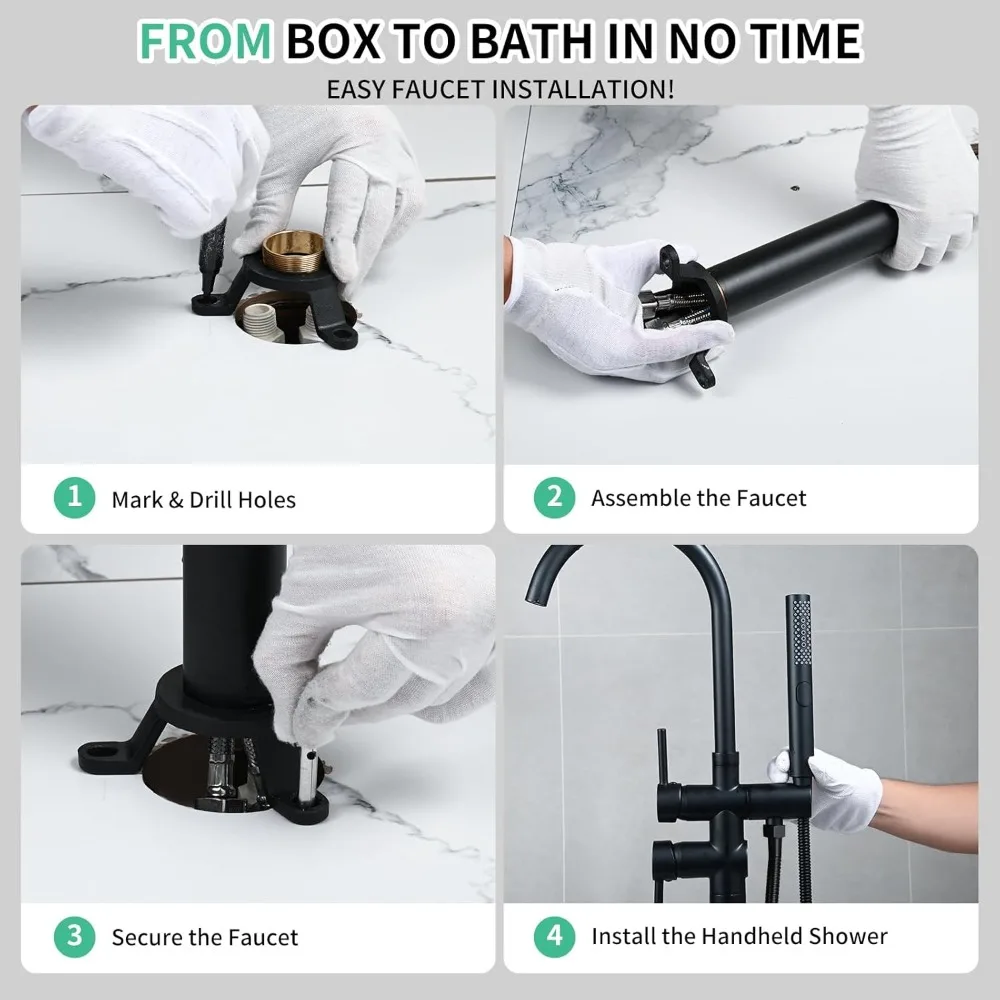 FROM BOX TO BATH IN NO TIME
EASY FAUCET INSTALLATION!

1 Mark & Drill Holes

2 Assemble the Faucet

3 Secure the Faucet

4 Install the Handheld Shower