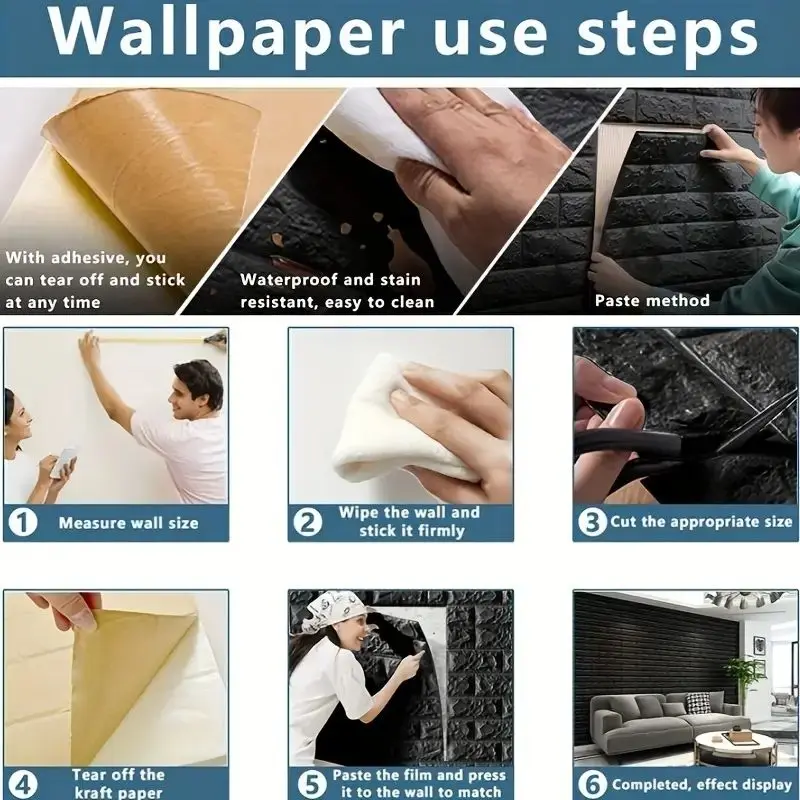 Wallpaper use steps

With adhesive, you can tear off and stick at any time

Waterproof and stain resistant, easy to clean

Paste method

1 Measure wall size

2 Wipe the wall and stick it firmly

3 Cut the appropriate size

4 Tear off the kraft paper

5 Paste the film and press it to the wall to match

6 Completed, effect display